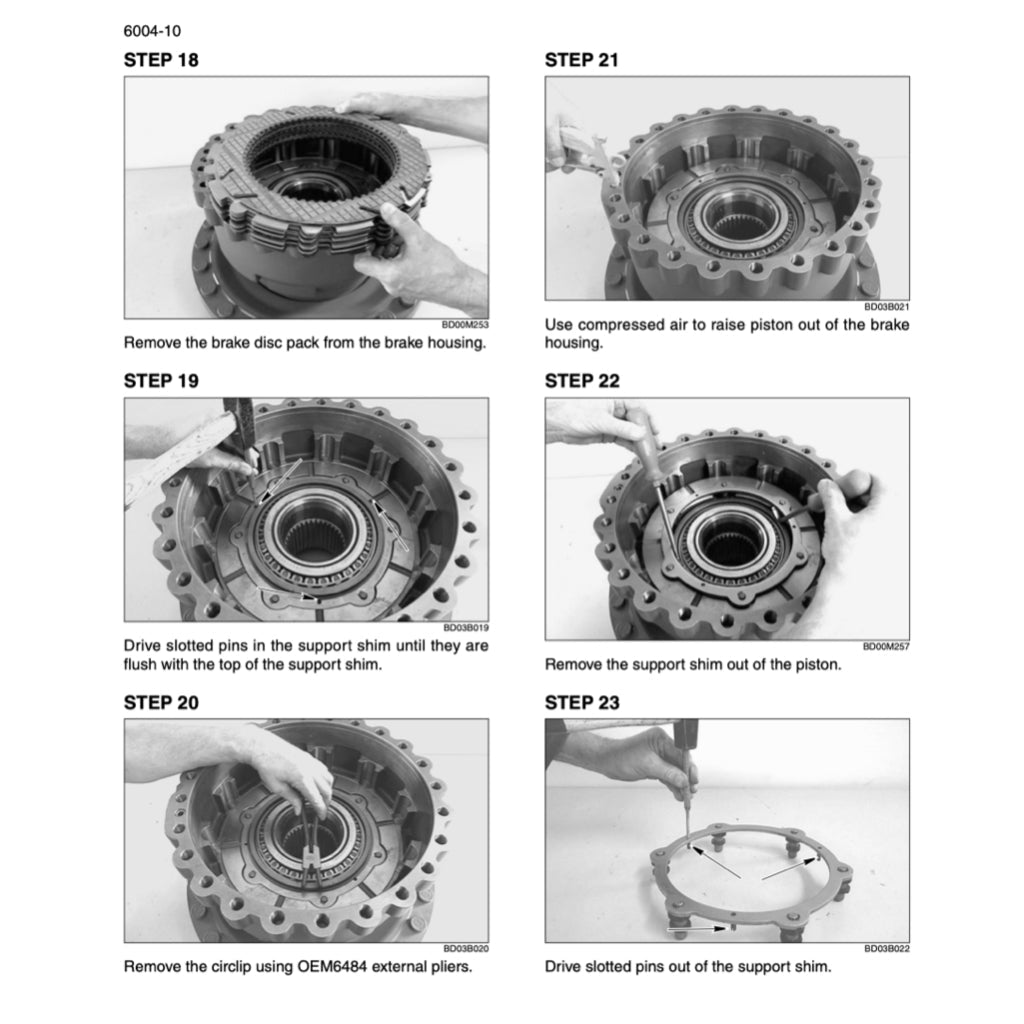 6004-10

STEP 18

BD00M253

Remove the brake disc pack from the brake housing.

STEP 19

BD03B019

Drive slotted pins in the support shim until they are flush with the top of the support shim.

STEP 20

BD03B020

Remove the circlip using OEM6484 external pliers.

STEP 21

BD03B021

Use compressed air to raise piston out of the brake housing.

STEP 22

BD00M257

Remove the support shim out of the piston.

STEP 23

BD03B022

Drive slotted pins out of the support shim.