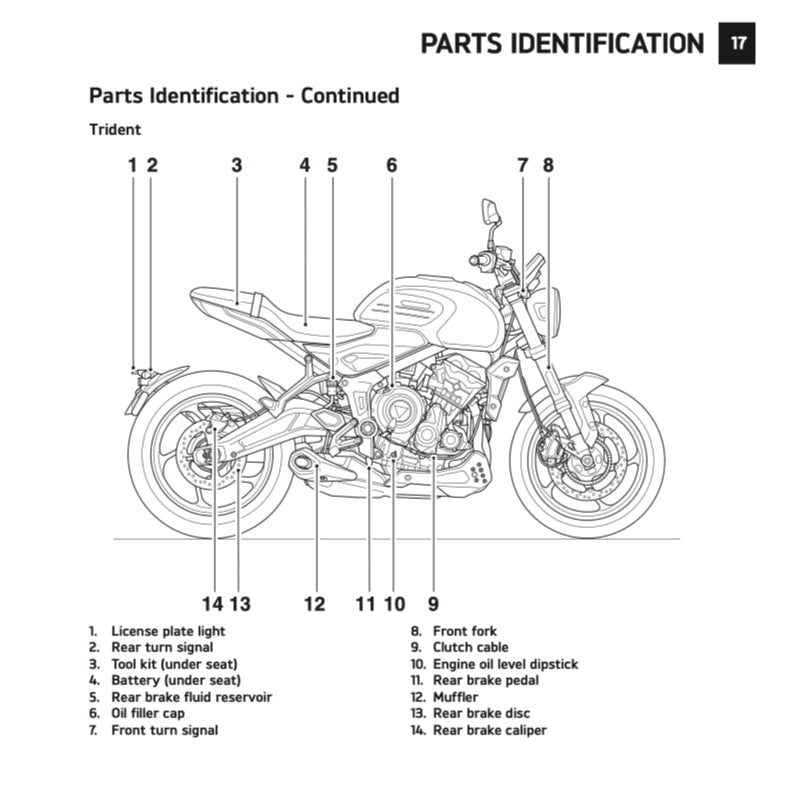 PARTS IDENTIFICATION 17

Parts Identification - Continued

Trident

1 2 3 4 5 6 7 8

14 13 12 11 10 9

1. License plate light
2. Rear turn signal
3. Tool kit (under seat)
4. Battery (under seat)
5. Rear brake fluid reservoir
6. Oil filler cap
7. Front turn signal

8. Front fork
9. Clutch cable
10. Engine oil level dipstick
11. Rear brake pedal
12. Muffler
13. Rear brake disc
14. Rear brake caliper