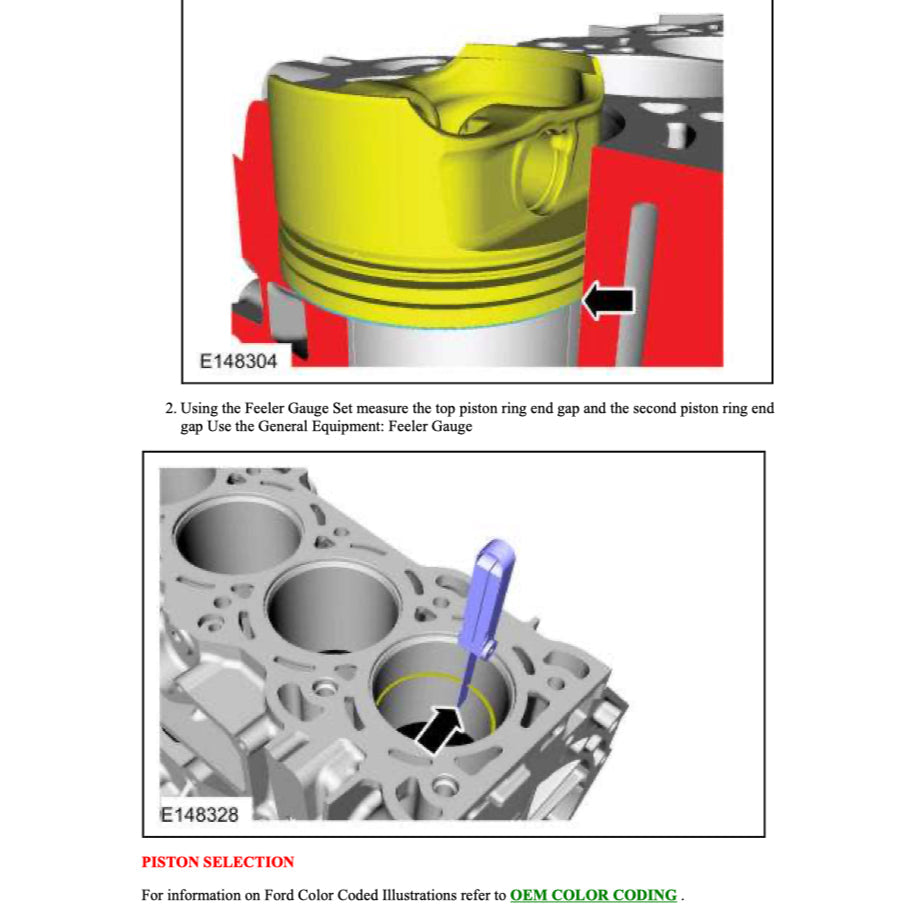 E148304

2. Using the Feeler Gauge Set measure the top piston ring end gap and the second piston ring end gap Use the General Equipment: Feeler Gauge

E148328

PISTON SELECTION

For information on Ford Color Coded Illustrations refer to OEM COLOR CODING .