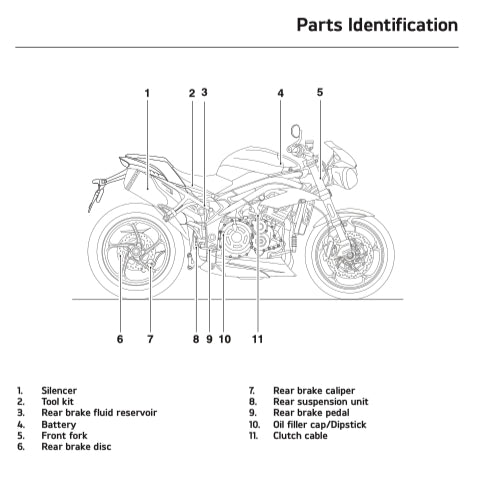 Parts Identification

1
2
3
4
5

6
7
8
9
10
11

1. Silencer
2. Tool kit
3. Rear brake fluid reservoir
4. Battery
5. Front fork
6. Rear brake disc

7. Rear brake caliper
8. Rear suspension unit
9. Rear brake pedal
10. Oil filler cap/Dipstick
11. Clutch cable