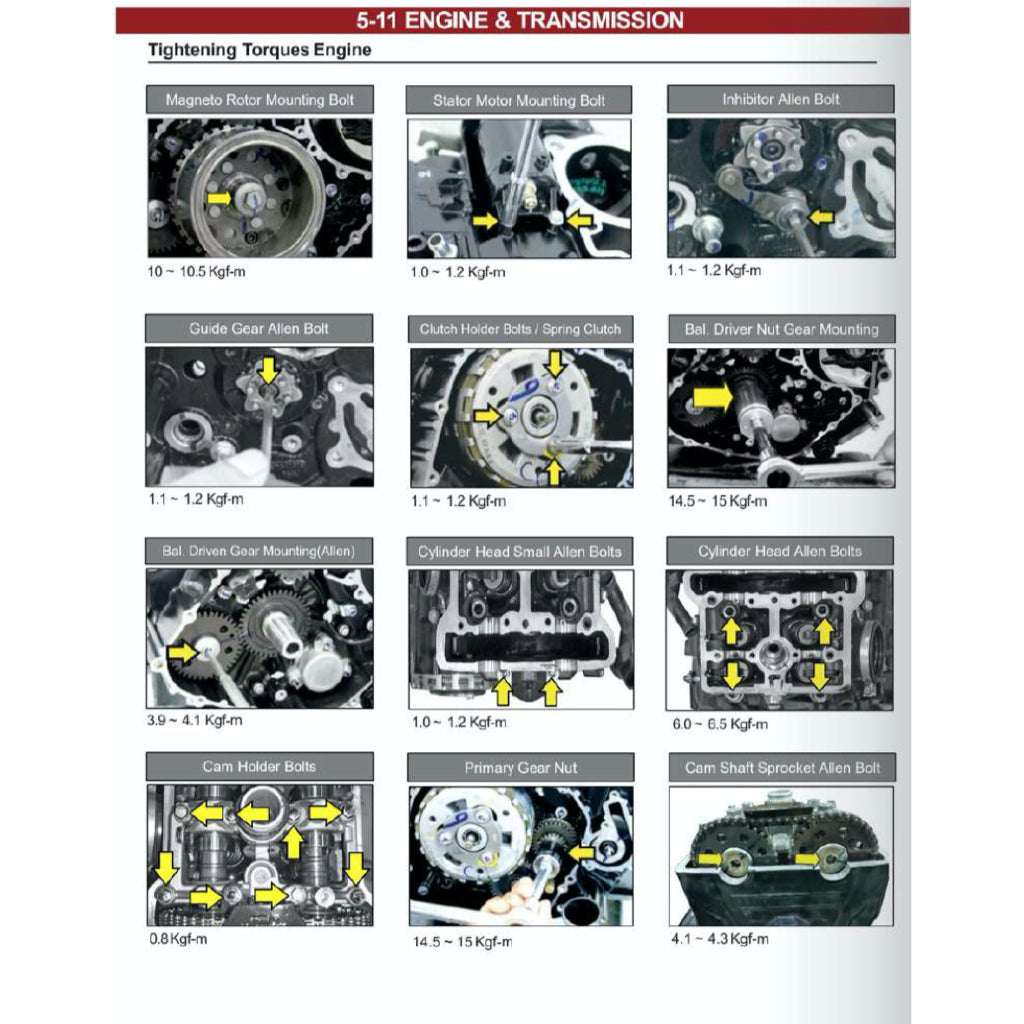 5-11 ENGINE & TRANSMISSION

Tightening Torques Engine

Magneto Rotor Mounting Bolt

10 ~ 10.5 Kgf-m

Stator Motor Mounting Bolt

1.0 ~ 1.2 Kgf-m

Inhibitor Allen Bolt

1.1 ~ 1.2 Kgf-m

Guide Gear Allen Bolt

1.1 ~ 1.2 Kgf-m

Clutch Holder Bolts / Spring Clutch

1.1 ~ 1.2 Kgf-m

Bal. Driver Nut Gear Mounting

14.5 ~ 15 Kgf-m

Bal. Driven Gear Mounting(Allen)

3.9 ~ 4.1 Kgf-m

Cylinder Head Small Allen Bolts

1.0 ~ 1.2 Kgf-m

Cylinder Head Allen Bolts

6.0 ~ 6.5 Kgf-m

Cam Holder Bolts

0.8 Kgf-m

Primary Gear Nut

14.5 ~ 15 Kgf-m

Cam Shaft Sprocket Allen Bolt

4.1 ~ 4.3 Kgf-m