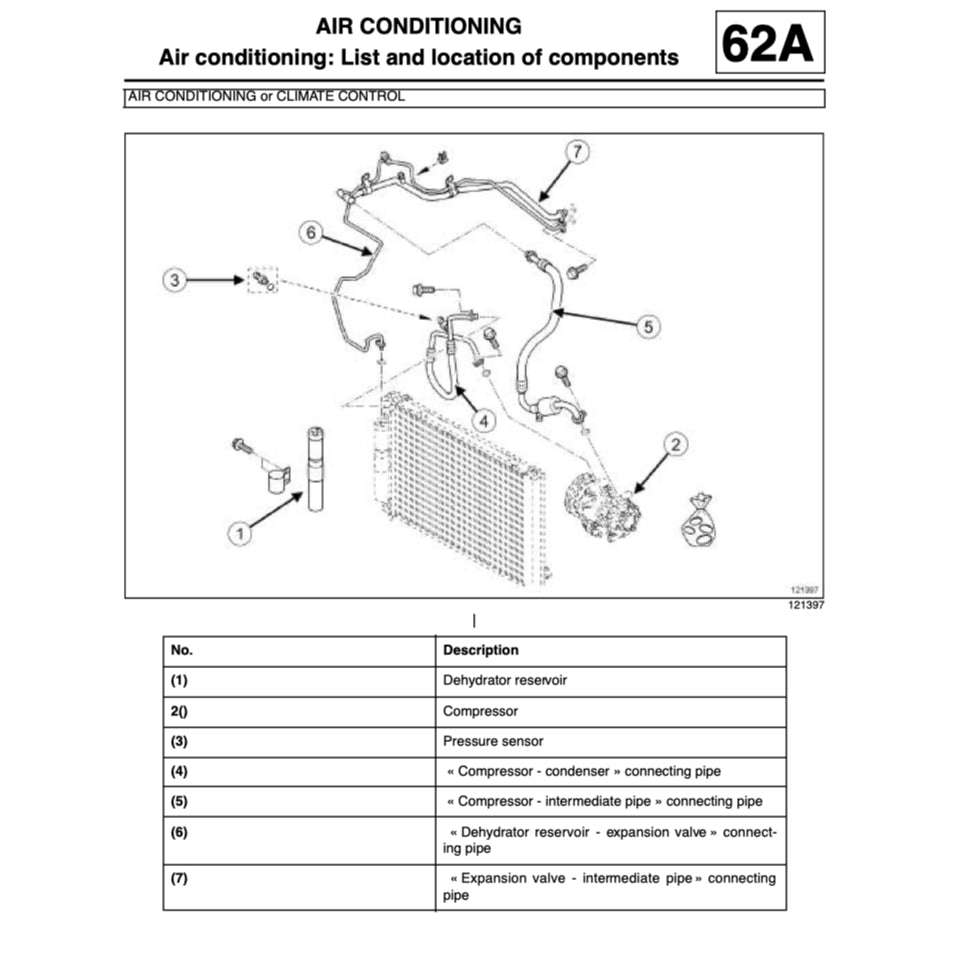 AIR CONDITIONING
Air conditioning: List and location of components

62A

AIR CONDITIONING or CLIMATE CONTROL

7
6
3
5
4
2
1

121397
121397

| No. | Description |
|---|---|
| (1) | Dehydrator reservoir |
| 2() | Compressor |
| (3) | Pressure sensor |
| (4) | « Compressor - condenser » connecting pipe |
| (5) | « Compressor - intermediate pipe » connecting pipe |
| (6) | « Dehydrator reservoir - expansion valve » connecting pipe |
| (7) | « Expansion valve - intermediate pipe » connecting pipe |