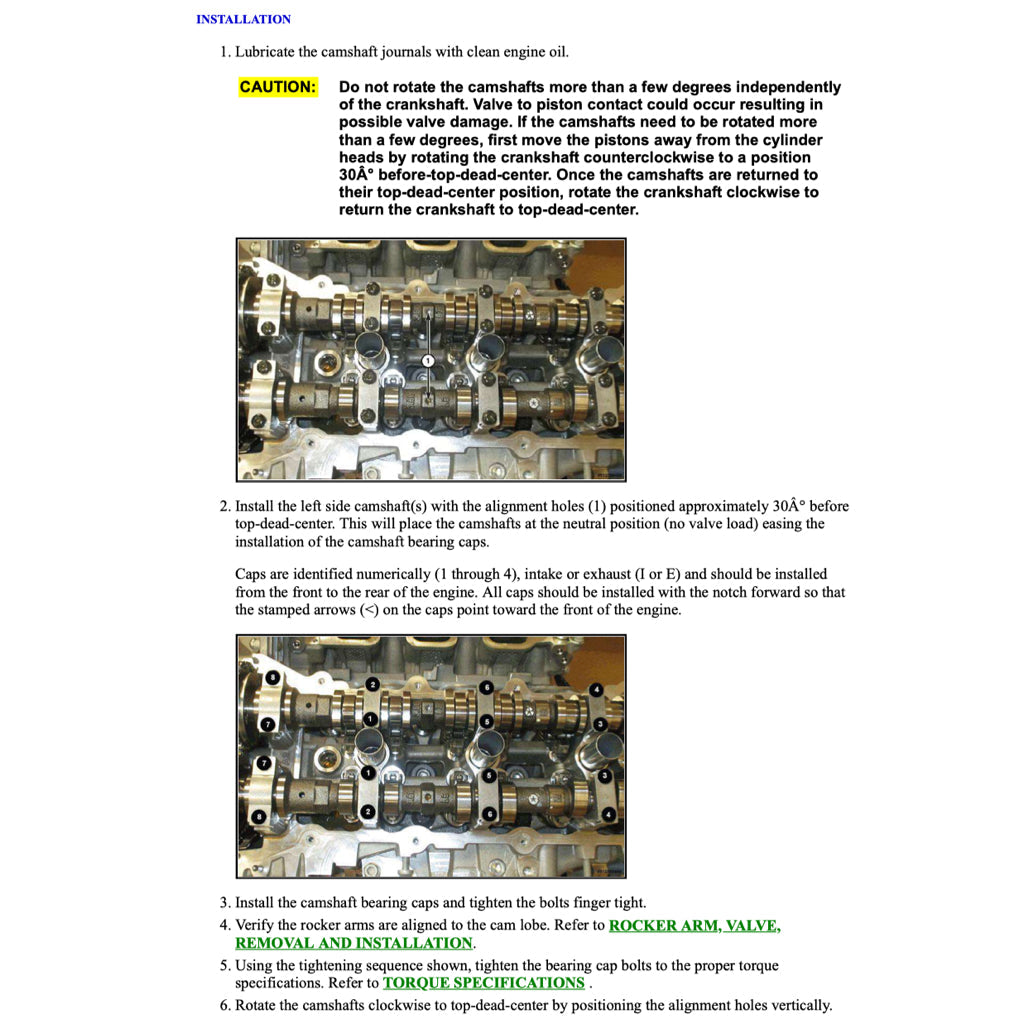 INSTALLATION

1. Lubricate the camshaft journals with clean engine oil.

CAUTION: Do not rotate the camshafts more than a few degrees independently of the crankshaft. Valve to piston contact could occur resulting in possible valve damage. If the camshafts need to be rotated more than a few degrees, first move the pistons away from the cylinder heads by rotating the crankshaft counterclockwise to a position 30Â° before-top-dead-center. Once the camshafts are returned to their top-dead-center position, rotate the crankshaft clockwise to return the crankshaft to top-dead-center.

1

2. Install the left side camshaft(s) with the alignment holes (1) positioned approximately 30Â° before top-dead-center. This will place the camshafts at the neutral position (no valve load) easing the installation of the camshaft bearing caps.

Caps are identified numerically (1 through 4), intake or exhaust (I or E) and should be installed from the front to the rear of the engine. All caps should be installed with the notch forward so that the stamped arrows (<) on the caps point toward the front of the engine.

8 2 6 4 7 1 5 3 7 1 5 3 8 2 6 4

3. Install the camshaft bearing caps and tighten the bolts finger tight.
4. Verify the rocker arms are aligned to the cam lobe. Refer to ROCKER ARM, VALVE, REMOVAL AND INSTALLATION.
5. Using the tightening sequence shown, tighten the bearing cap bolts to the proper torque specifications. Refer to TORQUE SPECIFICATIONS .
6. Rotate the camshafts clockwise to top-dead-center by positioning the alignment holes vertically.