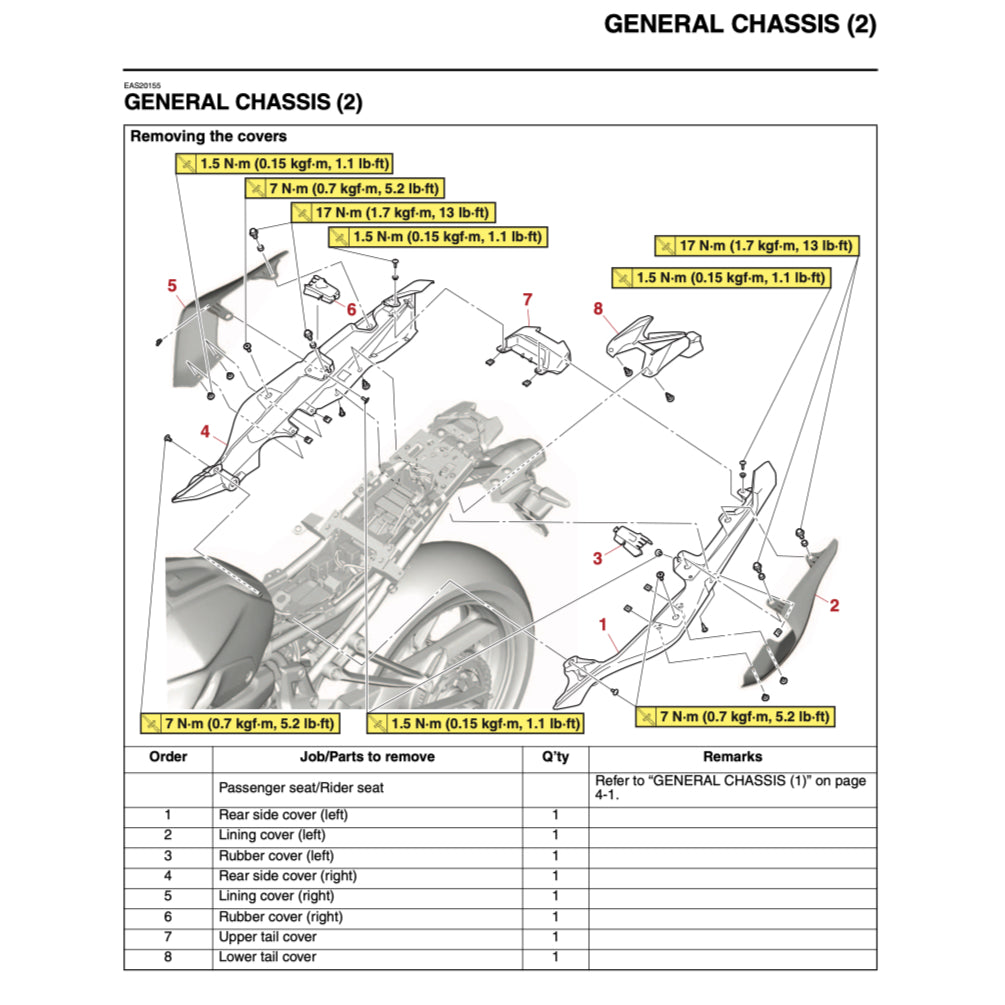 GENERAL CHASSIS (2)

EAS20155
GENERAL CHASSIS (2)

Removing the covers

1.5 N·m (0.15 kgf·m, 1.1 lb·ft)
7 N·m (0.7 kgf·m, 5.2 lb·ft)
17 N·m (1.7 kgf·m, 13 lb·ft)
1.5 N·m (0.15 kgf·m, 1.1 lb·ft)
17 N·m (1.7 kgf·m, 13 lb·ft)
1.5 N·m (0.15 kgf·m, 1.1 lb·ft)

5
6
7
8
4
3
2
1

7 N·m (0.7 kgf·m, 5.2 lb·ft)
1.5 N·m (0.15 kgf·m, 1.1 lb·ft)
7 N·m (0.7 kgf·m, 5.2 lb·ft)

| Order | Job/Parts to remove | Q'ty | Remarks |
|---|---|---|---|
| | Passenger seat/Rider seat | | Refer to "GENERAL CHASSIS (1)" on page 4-1. |
| 1 | Rear side cover (left) | 1 | |
| 2 | Lining cover (left) | 1 | |
| 3 | Rubber cover (left) | 1 | |
| 4 | Rear side cover (right) | 1 | |
| 5 | Lining cover (right) | 1 | |
| 6 | Rubber cover (right) | 1 | |
| 7 | Upper tail cover | 1 | |
| 8 | Lower tail cover | 1 | |