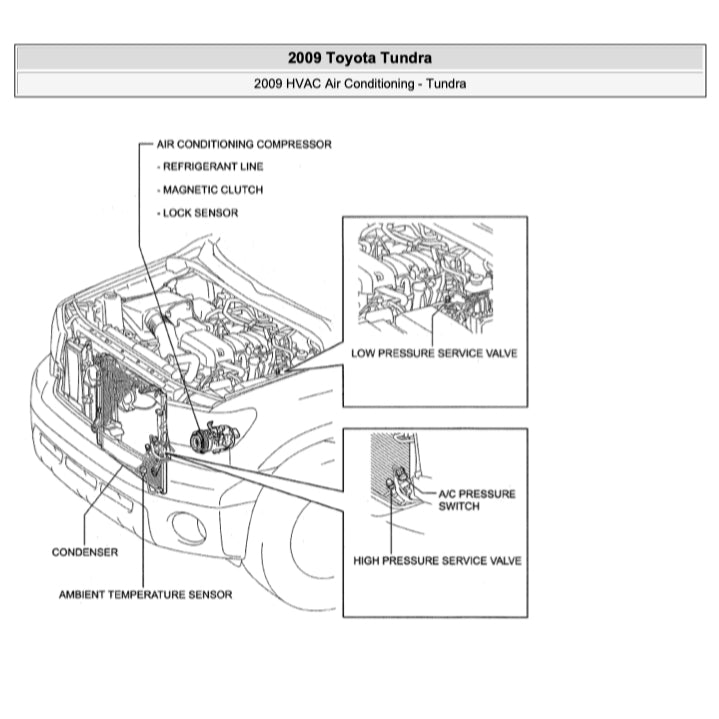 2009 Toyota Tundra

2009 HVAC Air Conditioning - Tundra

AIR CONDITIONING COMPRESSOR
- REFRIGERANT LINE
- MAGNETIC CLUTCH
- LOCK SENSOR

LOW PRESSURE SERVICE VALVE

A/C PRESSURE SWITCH

HIGH PRESSURE SERVICE VALVE

CONDENSER

AMBIENT TEMPERATURE SENSOR