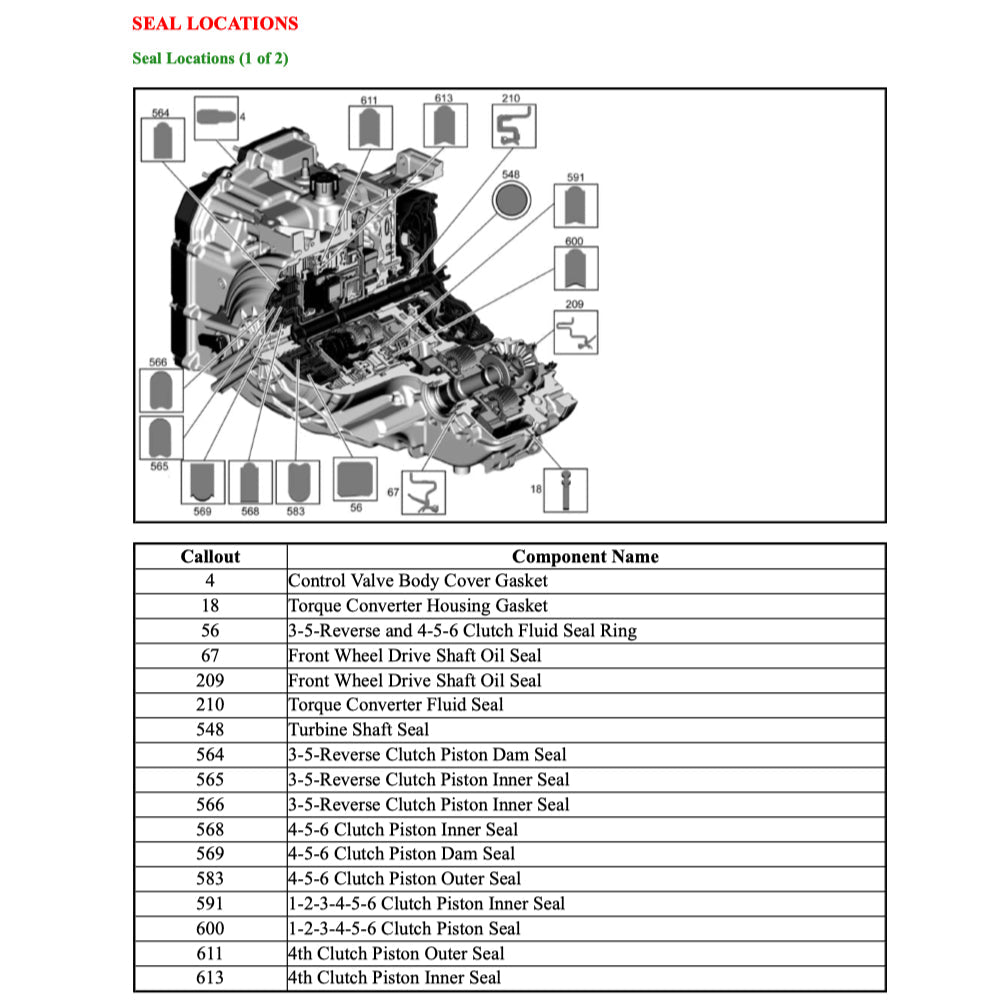 SEAL LOCATIONS

Seal Locations (1 of 2)

564
4
611
613
210
548
591
600
209
566
565
569
568
583
56
67
18

| Callout | Component Name |
|---|---|
| 4 | Control Valve Body Cover Gasket |
| 18 | Torque Converter Housing Gasket |
| 56 | 3-5-Reverse and 4-5-6 Clutch Fluid Seal Ring |
| 67 | Front Wheel Drive Shaft Oil Seal |
| 209 | Front Wheel Drive Shaft Oil Seal |
| 210 | Torque Converter Fluid Seal |
| 548 | Turbine Shaft Seal |
| 564 | 3-5-Reverse Clutch Piston Dam Seal |
| 565 | 3-5-Reverse Clutch Piston Inner Seal |
| 566 | 3-5-Reverse Clutch Piston Inner Seal |
| 568 | 4-5-6 Clutch Piston Inner Seal |
| 569 | 4-5-6 Clutch Piston Dam Seal |
| 583 | 4-5-6 Clutch Piston Outer Seal |
| 591 | 1-2-3-4-5-6 Clutch Piston Inner Seal |
| 600 | 1-2-3-4-5-6 Clutch Piston Seal |
| 611 | 4th Clutch Piston Outer Seal |
| 613 | 4th Clutch Piston Inner Seal |