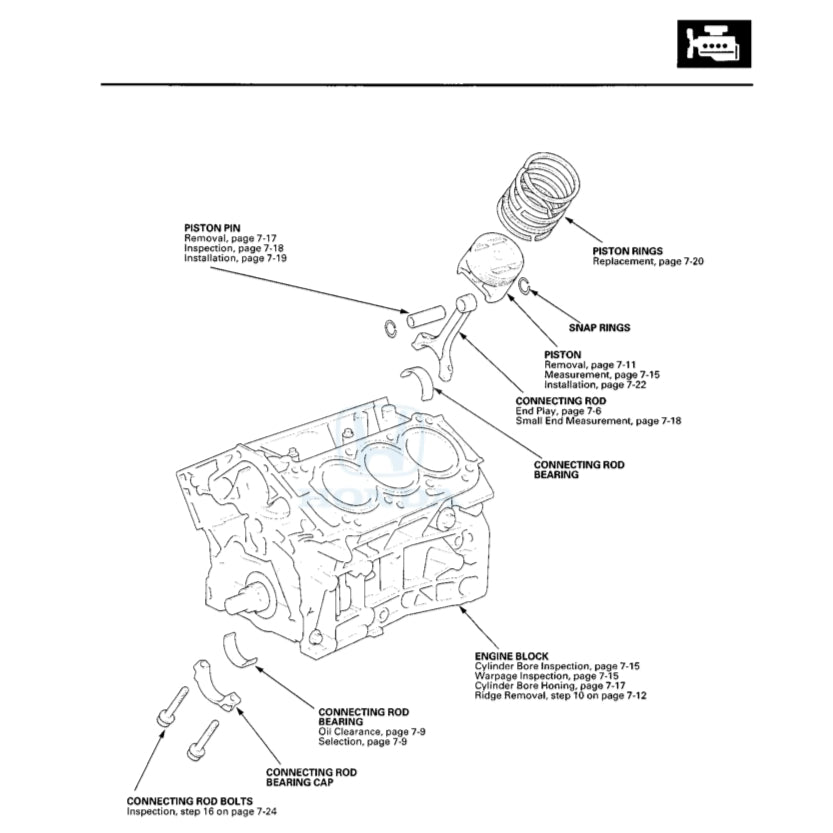 PISTON PIN
Removal, page 7-17
Inspection, page 7-18
Installation, page 7-19

PISTON RINGS
Replacement, page 7-20

SNAP RINGS

PISTON
Removal, page 7-11
Measurement, page 7-15
Installation, page 7-22

CONNECTING ROD
End Play, page 7-6
Small End Measurement, page 7-18

CONNECTING ROD
BEARING

ENGINE BLOCK
Cylinder Bore Inspection, page 7-15
Warpage Inspection, page 7-15
Cylinder Bore Honing, page 7-17
Ridge Removal, step 10 on page 7-12

CONNECTING ROD
BEARING
Oil Clearance, page 7-9
Selection, page 7-9

CONNECTING ROD
BEARING CAP

CONNECTING ROD BOLTS
Inspection, step 16 on page 7-24