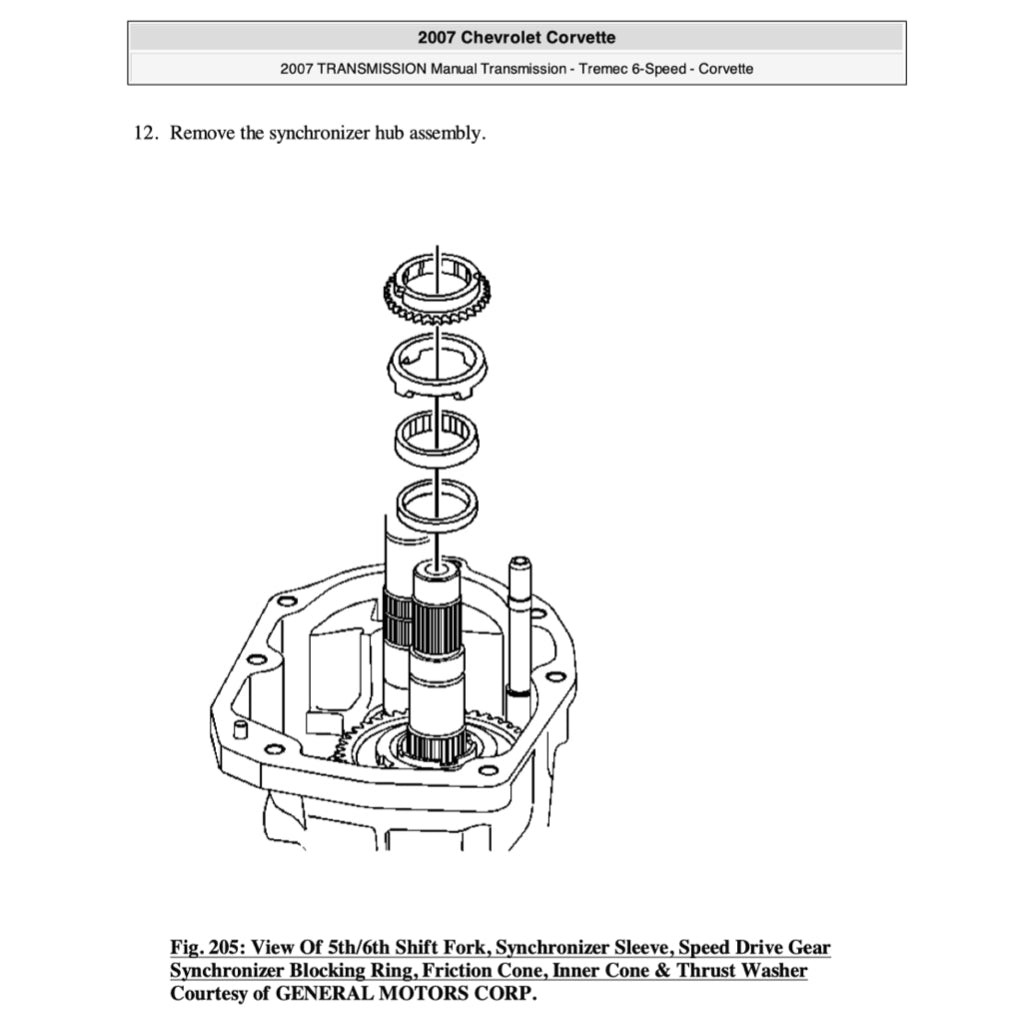 2007 Chevrolet Corvette

2007 TRANSMISSION Manual Transmission - Tremec 6-Speed - Corvette

12. Remove the synchronizer hub assembly.

Fig. 205: View Of 5th/6th Shift Fork, Synchronizer Sleeve, Speed Drive Gear Synchronizer Blocking Ring, Friction Cone, Inner Cone & Thrust Washer
Courtesy of GENERAL MOTORS CORP.