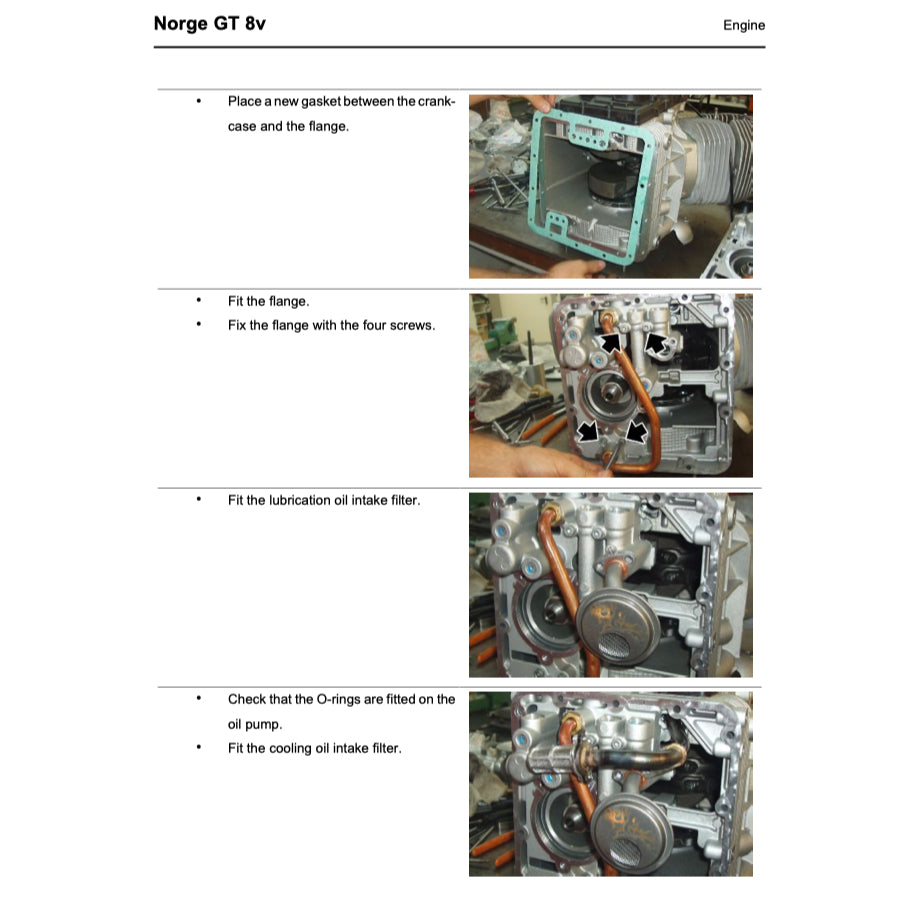 Norge GT 8v

Engine

• Place a new gasket between the crankcase and the flange.

• Fit the flange.
• Fix the flange with the four screws.

• Fit the lubrication oil intake filter.

• Check that the O-rings are fitted on the oil pump.
• Fit the cooling oil intake filter.