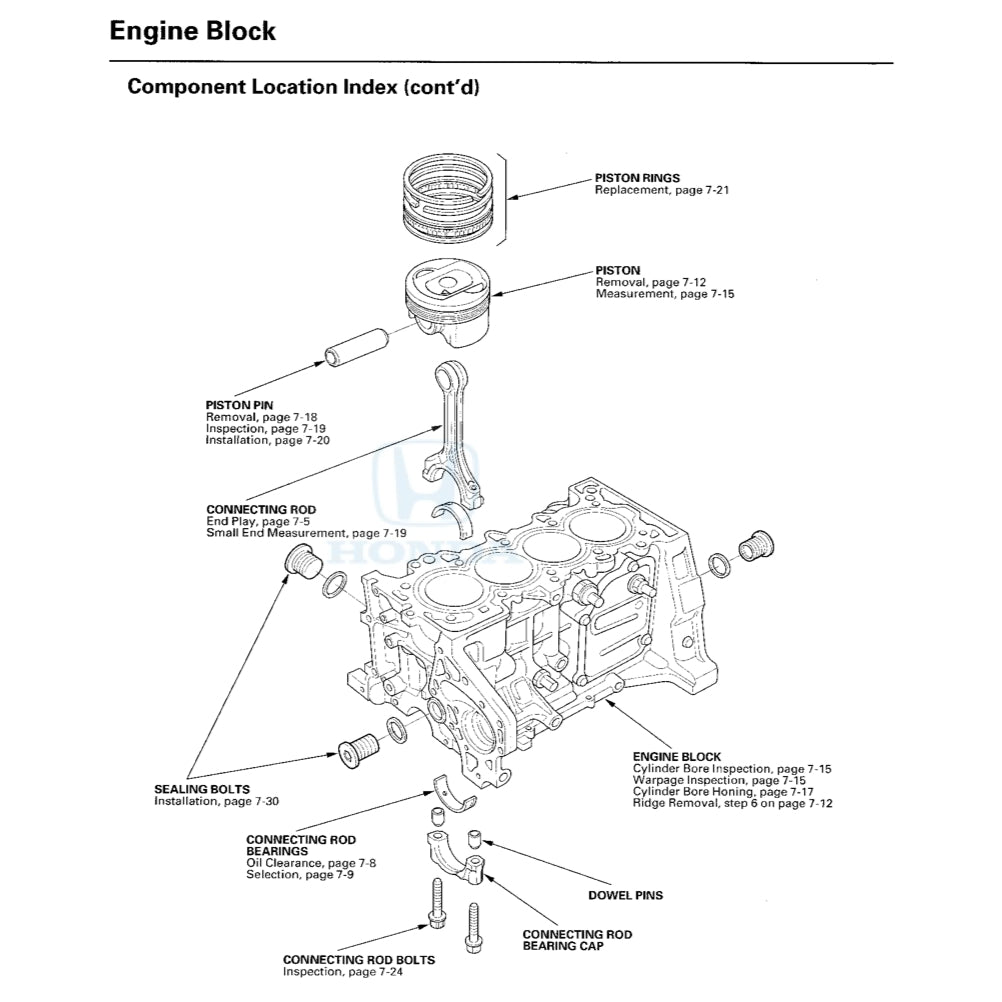 Engine Block

Component Location Index (cont'd)

PISTON RINGS
Replacement, page 7-21

PISTON
Removal, page 7-12
Measurement, page 7-15

PISTON PIN
Removal, page 7-18
Inspection, page 7-19
Installation, page 7-20

CONNECTING ROD
End Play, page 7-5
Small End Measurement, page 7-19

HONDA

ENGINE BLOCK
Cylinder Bore Inspection, page 7-15
Warpage Inspection, page 7-15
Cylinder Bore Honing, page 7-17
Ridge Removal, step 6 on page 7-12

SEALING BOLTS
Installation, page 7-30

CONNECTING ROD BEARINGS
Oil Clearance, page 7-8
Selection, page 7-9

DOWEL PINS

CONNECTING ROD BEARING CAP

CONNECTING ROD BOLTS
Inspection, page 7-24