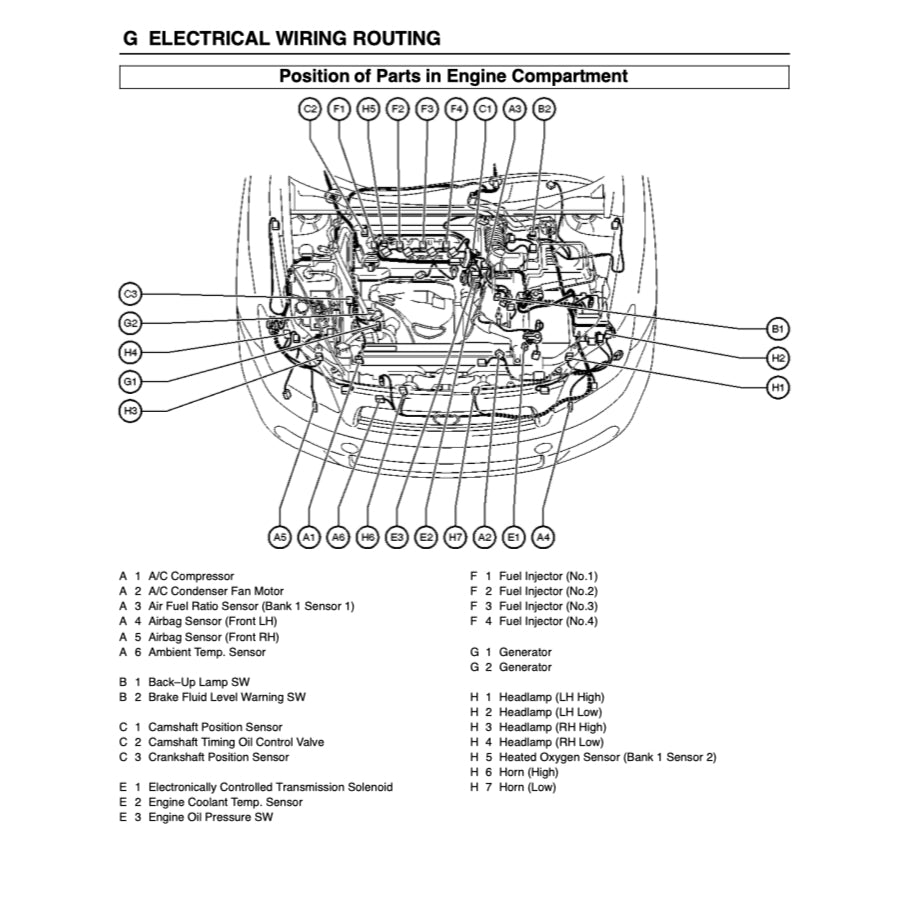 G ELECTRICAL WIRING ROUTING

Position of Parts in Engine Compartment

C2 F1 H5 F2 F3 F4 C1 A3 B2

C3
G2
H4
G1
H3

B1
H2
H1

A5 A1 A6 H6 E3 E2 H7 A2 E1 A4

A 1 A/C Compressor
A 2 A/C Condenser Fan Motor
A 3 Air Fuel Ratio Sensor (Bank 1 Sensor 1)
A 4 Airbag Sensor (Front LH)
A 5 Airbag Sensor (Front RH)
A 6 Ambient Temp. Sensor

B 1 Back–Up Lamp SW
B 2 Brake Fluid Level Warning SW

C 1 Camshaft Position Sensor
C 2 Camshaft Timing Oil Control Valve
C 3 Crankshaft Position Sensor

E 1 Electronically Controlled Transmission Solenoid
E 2 Engine Coolant Temp. Sensor
E 3 Engine Oil Pressure SW

F 1 Fuel Injector (No.1)
F 2 Fuel Injector (No.2)
F 3 Fuel Injector (No.3)
F 4 Fuel Injector (No.4)

G 1 Generator
G 2 Generator

H 1 Headlamp (LH High)
H 2 Headlamp (LH Low)
H 3 Headlamp (RH High)
H 4 Headlamp (RH Low)
H 5 Heated Oxygen Sensor (Bank 1 Sensor 2)
H 6 Horn (High)
H 7 Horn (Low)