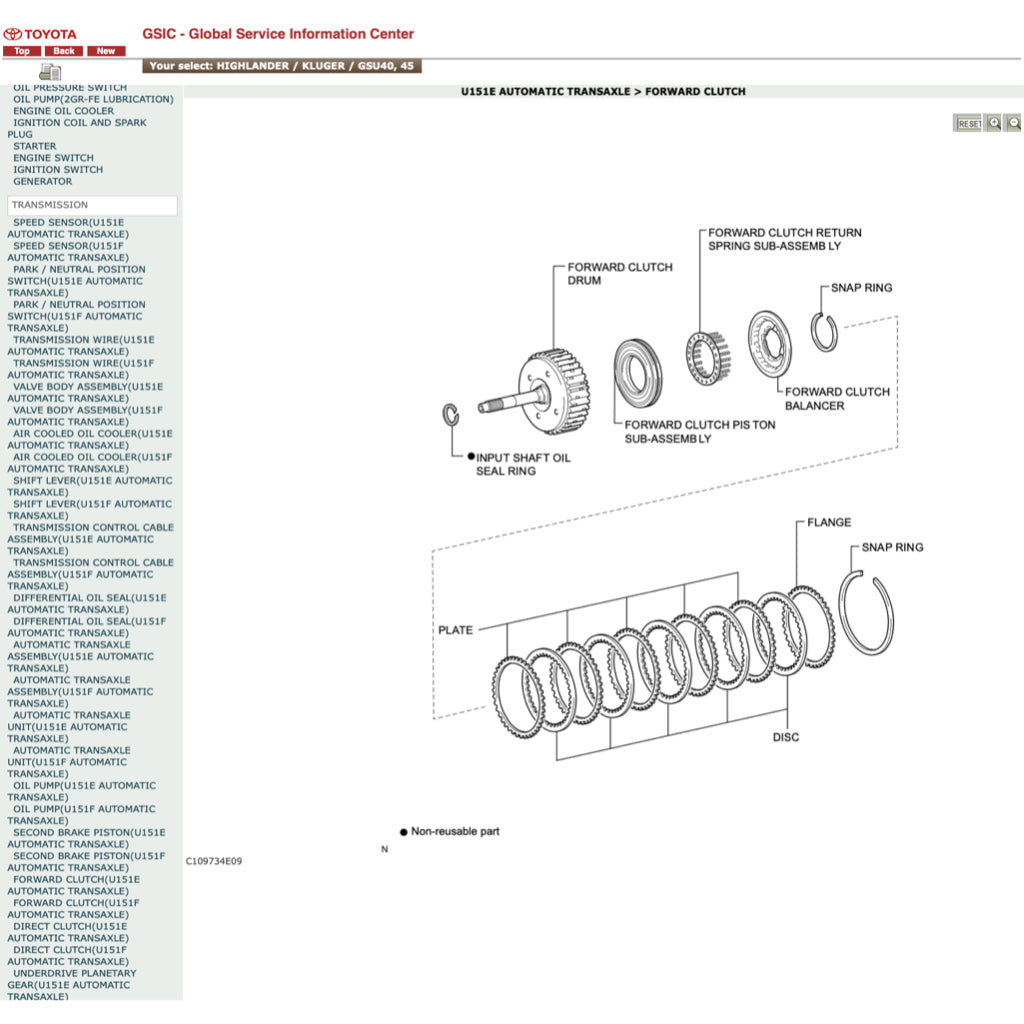 TOYOTA GSIC - Global Service Information Center

Top Back New

Your select: HIGHLANDER / KLUGER / GSU40, 45

OIL PRESSURE SWITCH
OIL PUMP(2GR-FE LUBRICATION)
ENGINE OIL COOLER
IGNITION COIL AND SPARK PLUG
STARTER
ENGINE SWITCH
IGNITION SWITCH
GENERATOR

TRANSMISSION

SPEED SENSOR(U151E AUTOMATIC TRANSAXLE)
SPEED SENSOR(U151F AUTOMATIC TRANSAXLE)
PARK / NEUTRAL POSITION SWITCH(U151E AUTOMATIC TRANSAXLE)
PARK / NEUTRAL POSITION SWITCH(U151F AUTOMATIC TRANSAXLE)
TRANSMISSION WIRE(U151E AUTOMATIC TRANSAXLE)
TRANSMISSION WIRE(U151F AUTOMATIC TRANSAXLE)
VALVE BODY ASSEMBLY(U151E AUTOMATIC TRANSAXLE)
VALVE BODY ASSEMBLY(U151F AUTOMATIC TRANSAXLE)
AIR COOLED OIL COOLER(U151E AUTOMATIC TRANSAXLE)
AIR COOLED OIL COOLER(U151F AUTOMATIC TRANSAXLE)
SHIFT LEVER(U151E AUTOMATIC TRANSAXLE)
SHIFT LEVER(U151F AUTOMATIC TRANSAXLE)
TRANSMISSION CONTROL CABLE ASSEMBLY(U151E AUTOMATIC TRANSAXLE)
TRANSMISSION CONTROL CABLE ASSEMBLY(U151F AUTOMATIC TRANSAXLE)
DIFFERENTIAL OIL SEAL(U151E AUTOMATIC TRANSAXLE)
DIFFERENTIAL OIL SEAL(U151F AUTOMATIC TRANSAXLE)
AUTOMATIC TRANSAXLE ASSEMBLY(U151E AUTOMATIC TRANSAXLE)
AUTOMATIC TRANSAXLE ASSEMBLY(U151F AUTOMATIC TRANSAXLE)
AUTOMATIC TRANSAXLE UNIT(U151E AUTOMATIC TRANSAXLE)
AUTOMATIC TRANSAXLE UNIT(U151F AUTOMATIC TRANSAXLE)
OIL PUMP(U151E AUTOMATIC TRANSAXLE)
OIL PUMP(U151F AUTOMATIC TRANSAXLE)
SECOND BRAKE PISTON(U151E AUTOMATIC TRANSAXLE)
SECOND BRAKE PISTON(U151F AUTOMATIC TRANSAXLE)
FORWARD CLUTCH(U151E AUTOMATIC TRANSAXLE)
FORWARD CLUTCH(U151F AUTOMATIC TRANSAXLE)
DIRECT CLUTCH(U151E AUTOMATIC TRANSAXLE)
DIRECT CLUTCH(U151F AUTOMATIC TRANSAXLE)
UNDERDRIVE PLANETARY GEAR(U151E AUTOMATIC TRANSAXLE)

U151E AUTOMATIC TRANSAXLE > FORWARD CLUTCH

RESET

FORWARD CLUTCH RETURN SPRING SUB-ASSEMBLY
FORWARD CLUTCH DRUM
SNAP RING
FORWARD CLUTCH BALANCER
FORWARD CLUTCH PISTON SUB-ASSEMBLY
● INPUT SHAFT OIL SEAL RING
FLANGE
SNAP RING
PLATE
DISC

● Non-reusable part
N
C109734E09