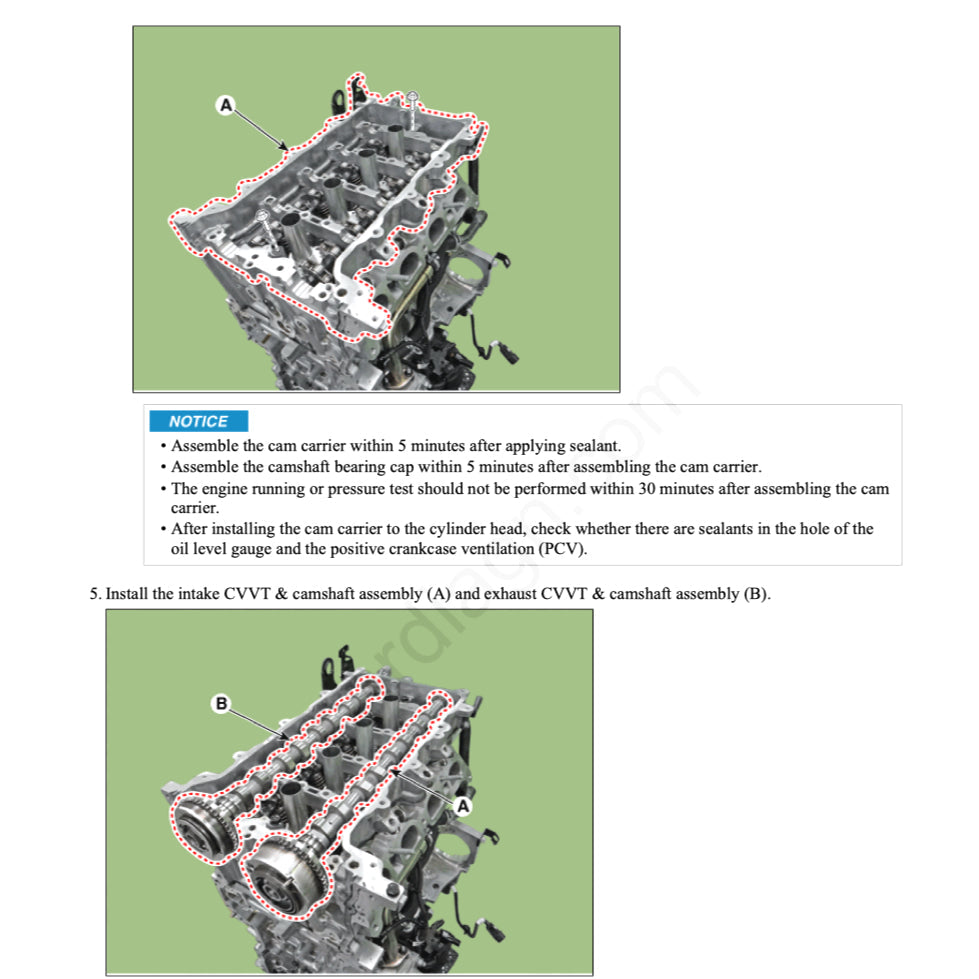 A

NOTICE

• Assemble the cam carrier within 5 minutes after applying sealant.
• Assemble the camshaft bearing cap within 5 minutes after assembling the cam carrier.
• The engine running or pressure test should not be performed within 30 minutes after assembling the cam carrier.
• After installing the cam carrier to the cylinder head, check whether there are sealants in the hole of the oil level gauge and the positive crankcase ventilation (PCV).

5. Install the intake CVVT & camshaft assembly (A) and exhaust CVVT & camshaft assembly (B).

B

A