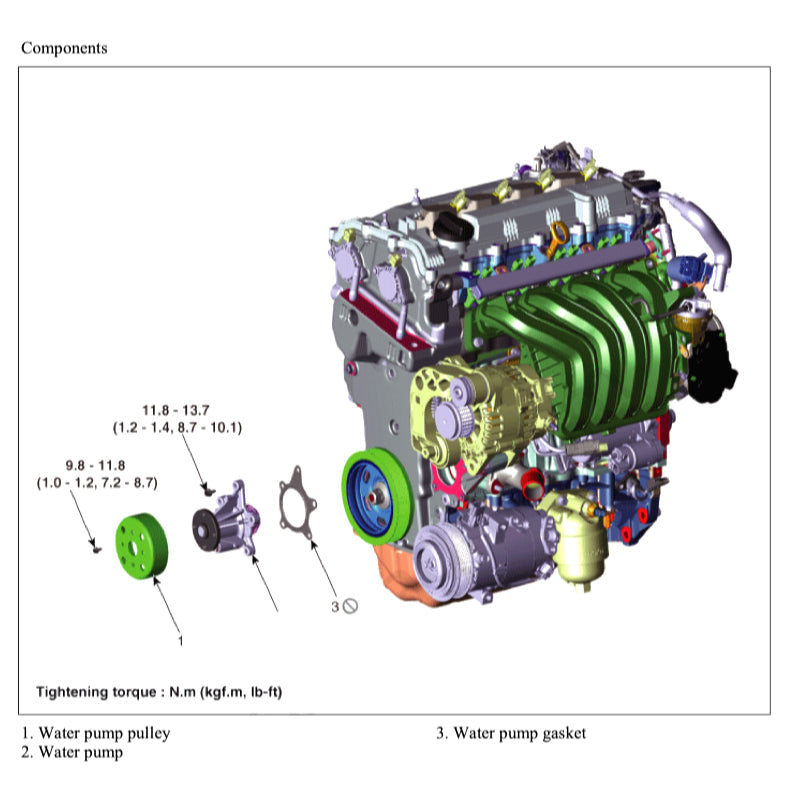 Components

11.8 - 13.7
(1.2 - 1.4, 8.7 - 10.1)

9.8 - 11.8
(1.0 - 1.2, 7.2 - 8.7)

3

1

Tightening torque : N.m (kgf.m, lb-ft)

1. Water pump pulley
2. Water pump

3. Water pump gasket