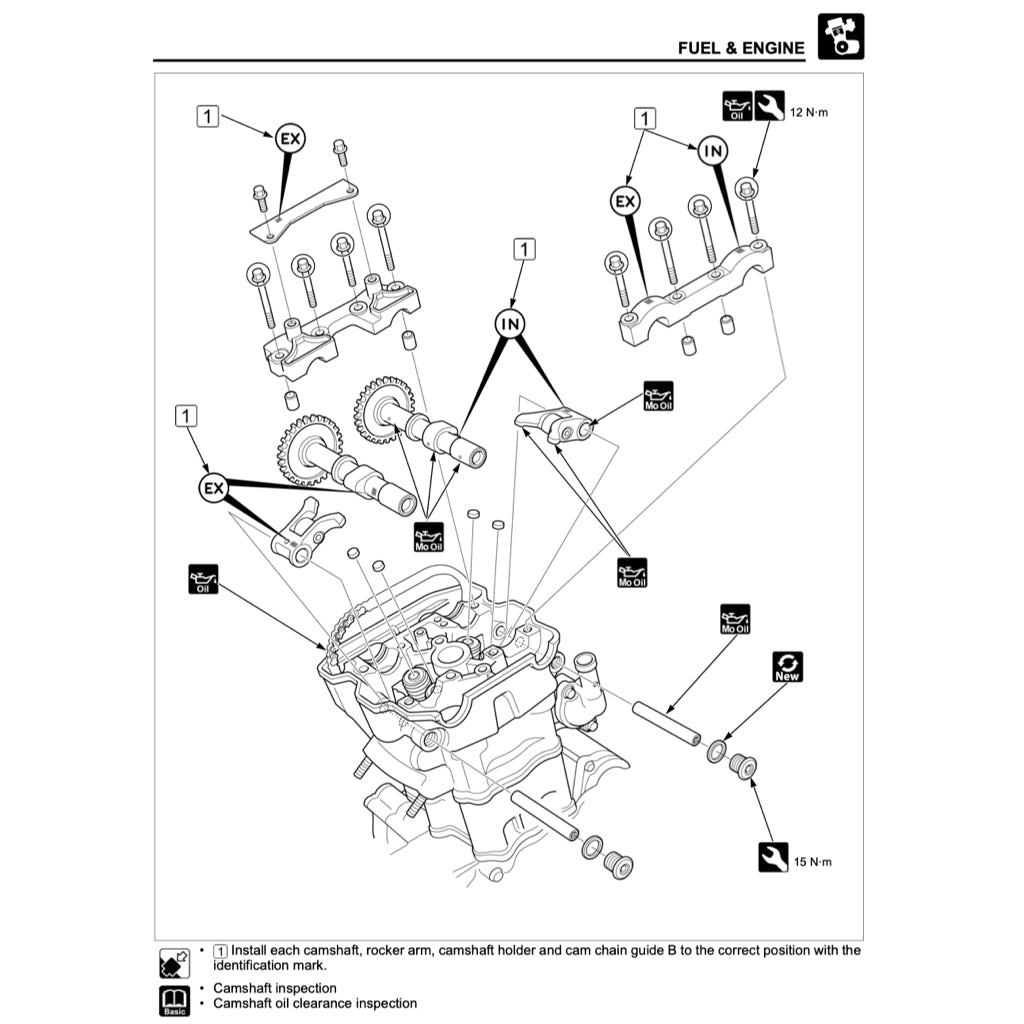 FUEL & ENGINE

1
EX

Oil
12 N·m
1
IN
EX

1
IN

Mo Oil

1
EX

Mo Oil

Mo Oil

Oil

Mo Oil

New

15 N·m

• 1 Install each camshaft, rocker arm, camshaft holder and cam chain guide B to the correct position with the identification mark.

Basic
• Camshaft inspection
• Camshaft oil clearance inspection