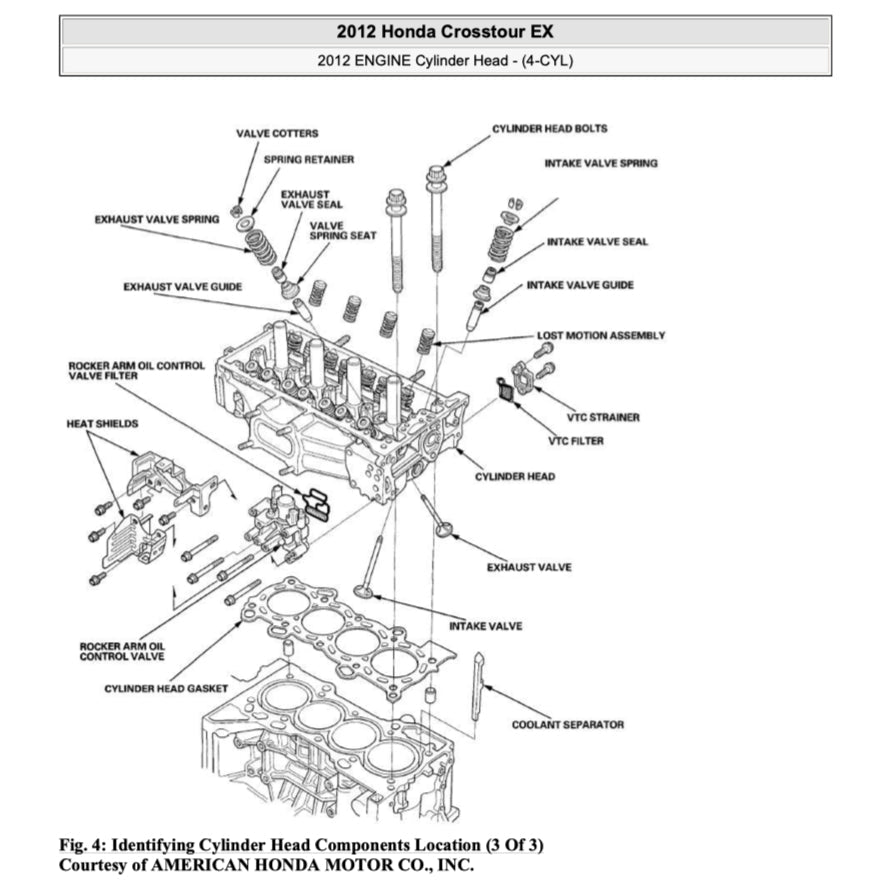 2012 Honda Crosstour EX

2012 ENGINE Cylinder Head - (4-CYL)

VALVE COTTERS
CYLINDER HEAD BOLTS
SPRING RETAINER
INTAKE VALVE SPRING
EXHAUST VALVE SEAL
EXHAUST VALVE SPRING
VALVE SPRING SEAT
INTAKE VALVE SEAL
EXHAUST VALVE GUIDE
INTAKE VALVE GUIDE
LOST MOTION ASSEMBLY
ROCKER ARM OIL CONTROL VALVE FILTER
VTC STRAINER
HEAT SHIELDS
VTC FILTER
CYLINDER HEAD
EXHAUST VALVE
INTAKE VALVE
ROCKER ARM OIL CONTROL VALVE
CYLINDER HEAD GASKET
COOLANT SEPARATOR

Fig. 4: Identifying Cylinder Head Components Location (3 Of 3)
Courtesy of AMERICAN HONDA MOTOR CO., INC.