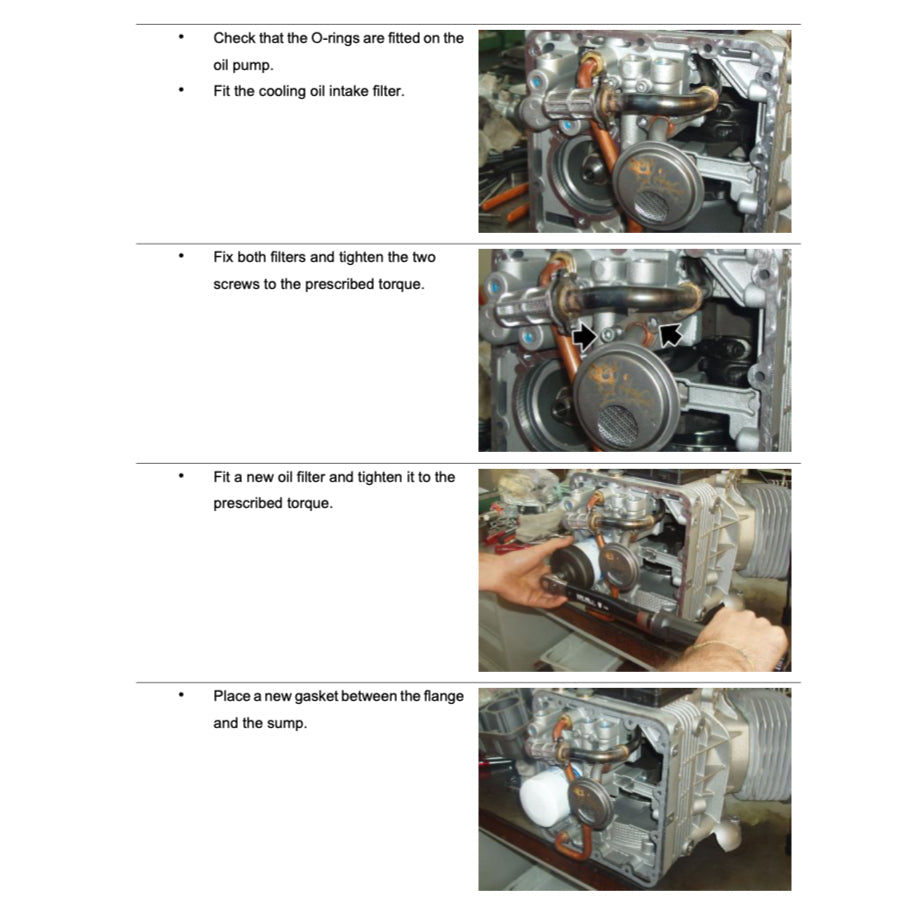 • Check that the O-rings are fitted on the oil pump.
• Fit the cooling oil intake filter.

• Fix both filters and tighten the two screws to the prescribed torque.

• Fit a new oil filter and tighten it to the prescribed torque.

• Place a new gasket between the flange and the sump.