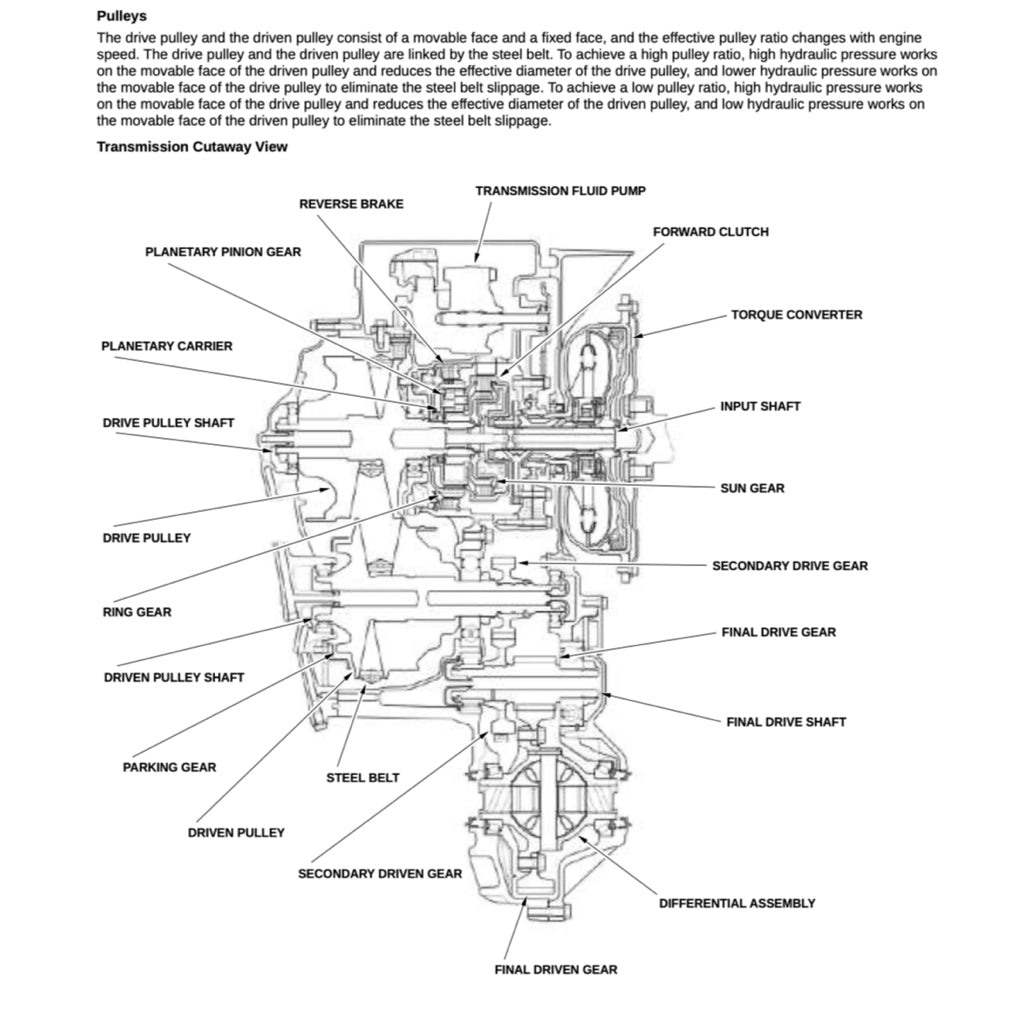 **Pulleys**

The drive pulley and the driven pulley consist of a movable face and a fixed face, and the effective pulley ratio changes with engine speed. The drive pulley and the driven pulley are linked by the steel belt. To achieve a high pulley ratio, high hydraulic pressure works on the movable face of the driven pulley and reduces the effective diameter of the drive pulley, and lower hydraulic pressure works on the movable face of the drive pulley to eliminate the steel belt slippage. To achieve a low pulley ratio, high hydraulic pressure works on the movable face of the drive pulley and reduces the effective diameter of the driven pulley, and low hydraulic pressure works on the movable face of the driven pulley to eliminate the steel belt slippage.

**Transmission Cutaway View**

TRANSMISSION FLUID PUMP
REVERSE BRAKE
FORWARD CLUTCH
PLANETARY PINION GEAR
TORQUE CONVERTER
PLANETARY CARRIER
INPUT SHAFT
DRIVE PULLEY SHAFT
SUN GEAR
DRIVE PULLEY
SECONDARY DRIVE GEAR
RING GEAR
FINAL DRIVE GEAR
DRIVEN PULLEY SHAFT
FINAL DRIVE SHAFT
PARKING GEAR
STEEL BELT
DRIVEN PULLEY
SECONDARY DRIVEN GEAR
DIFFERENTIAL ASSEMBLY
FINAL DRIVEN GEAR