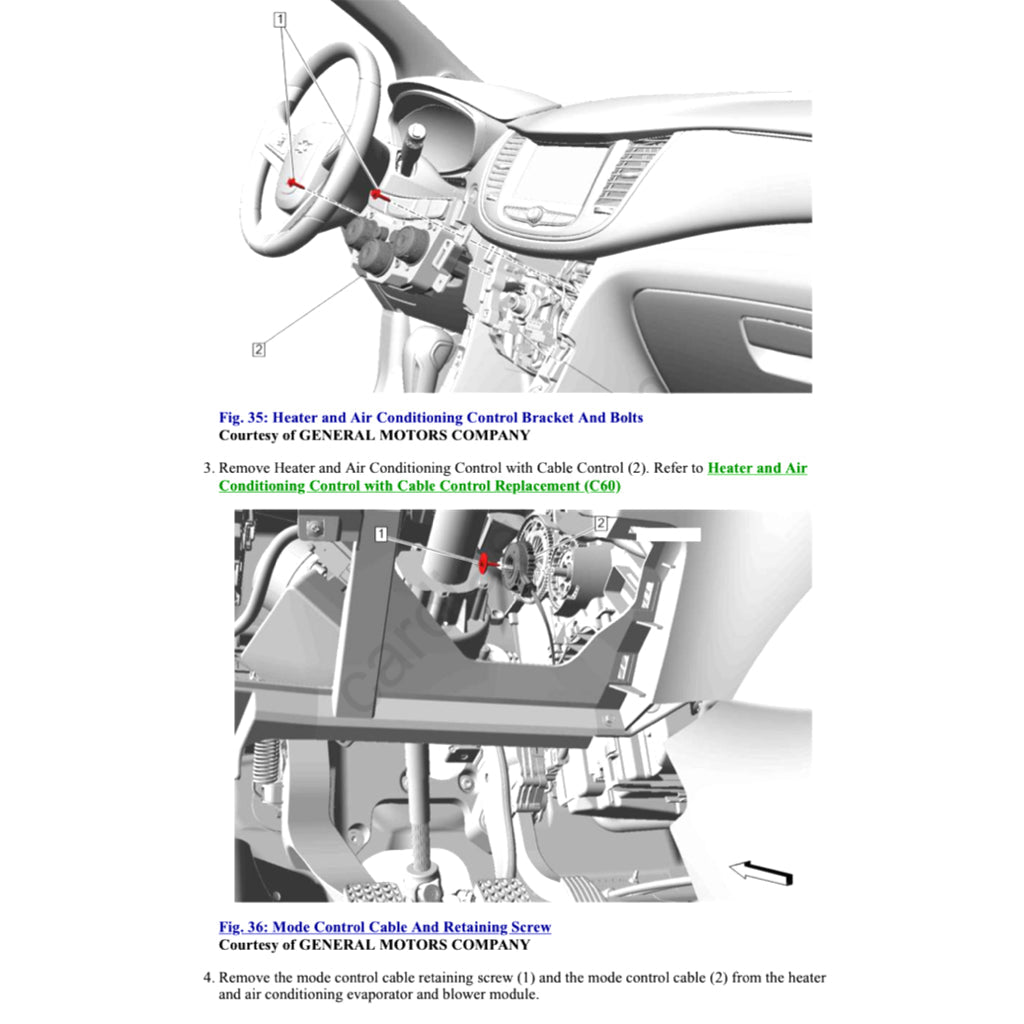 1

2

Fig. 35: Heater and Air Conditioning Control Bracket And Bolts
Courtesy of GENERAL MOTORS COMPANY

3. Remove Heater and Air Conditioning Control with Cable Control (2). Refer to Heater and Air Conditioning Control with Cable Control Replacement (C60)

1

2

Fig. 36: Mode Control Cable And Retaining Screw
Courtesy of GENERAL MOTORS COMPANY

4. Remove the mode control cable retaining screw (1) and the mode control cable (2) from the heater and air conditioning evaporator and blower module.