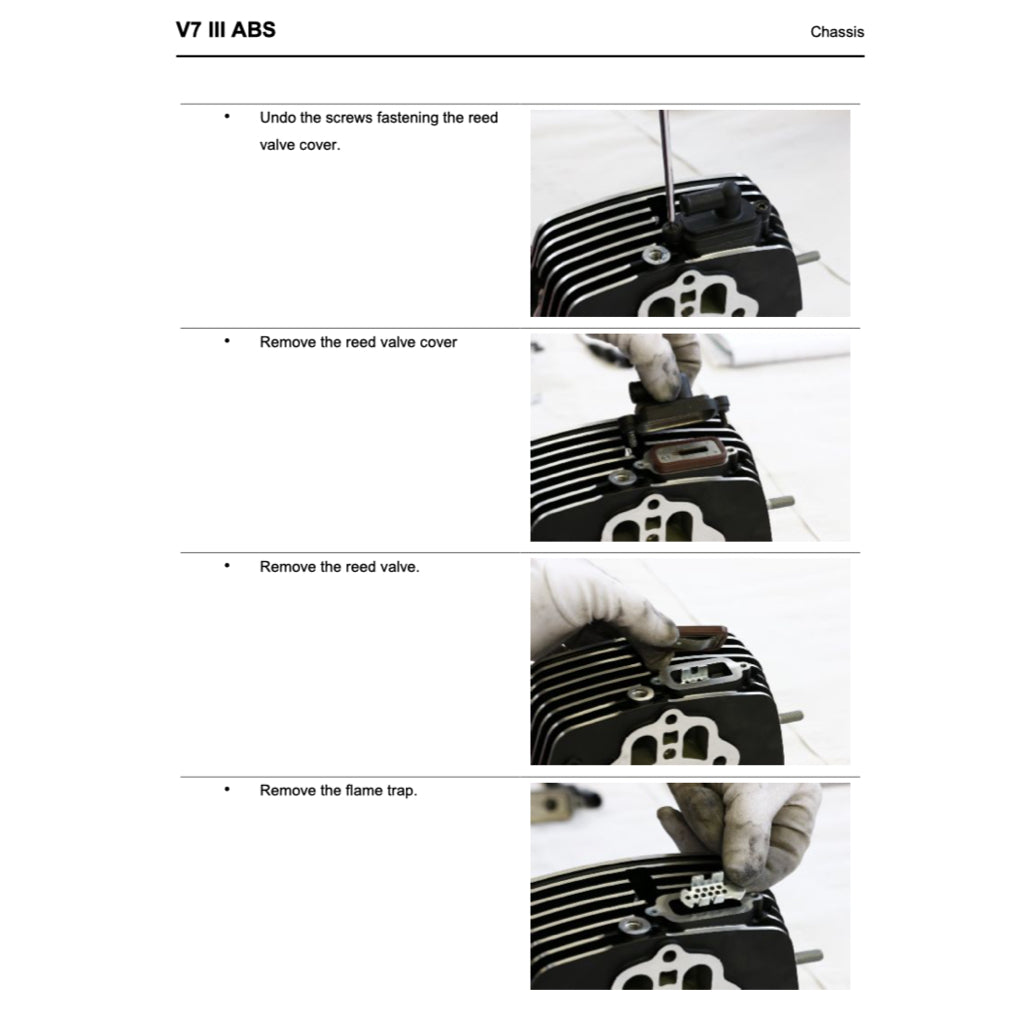 V7 III ABS

Chassis

• Undo the screws fastening the reed valve cover.

• Remove the reed valve cover

• Remove the reed valve.

• Remove the flame trap.