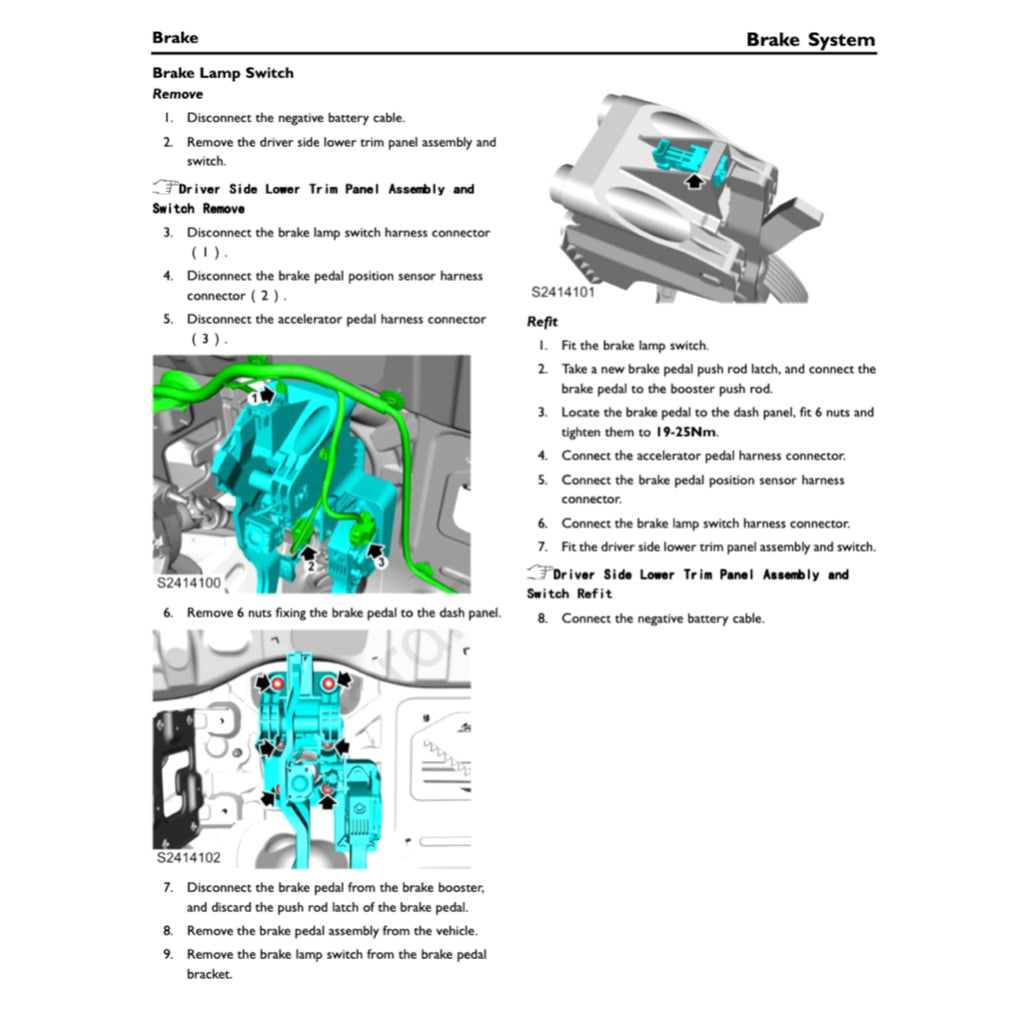 Brake

Brake System

Brake Lamp Switch

Remove

1. Disconnect the negative battery cable.

2. Remove the driver side lower trim panel assembly and switch.

Driver Side Lower Trim Panel Assembly and Switch Remove

3. Disconnect the brake lamp switch harness connector ( 1 ) .

4. Disconnect the brake pedal position sensor harness connector ( 2 ) .

5. Disconnect the accelerator pedal harness connector ( 3 ) .

1
2
3
S2414100

6. Remove 6 nuts fixing the brake pedal to the dash panel.

S2414102

7. Disconnect the brake pedal from the brake booster, and discard the push rod latch of the brake pedal.

8. Remove the brake pedal assembly from the vehicle.

9. Remove the brake lamp switch from the brake pedal bracket.

S2414101

Refit

1. Fit the brake lamp switch.

2. Take a new brake pedal push rod latch, and connect the brake pedal to the booster push rod.

3. Locate the brake pedal to the dash panel, fit 6 nuts and tighten them to 19-25Nm.

4. Connect the accelerator pedal harness connector.

5. Connect the brake pedal position sensor harness connector.

6. Connect the brake lamp switch harness connector.

7. Fit the driver side lower trim panel assembly and switch.

Driver Side Lower Trim Panel Assembly and Switch Refit

8. Connect the negative battery cable.