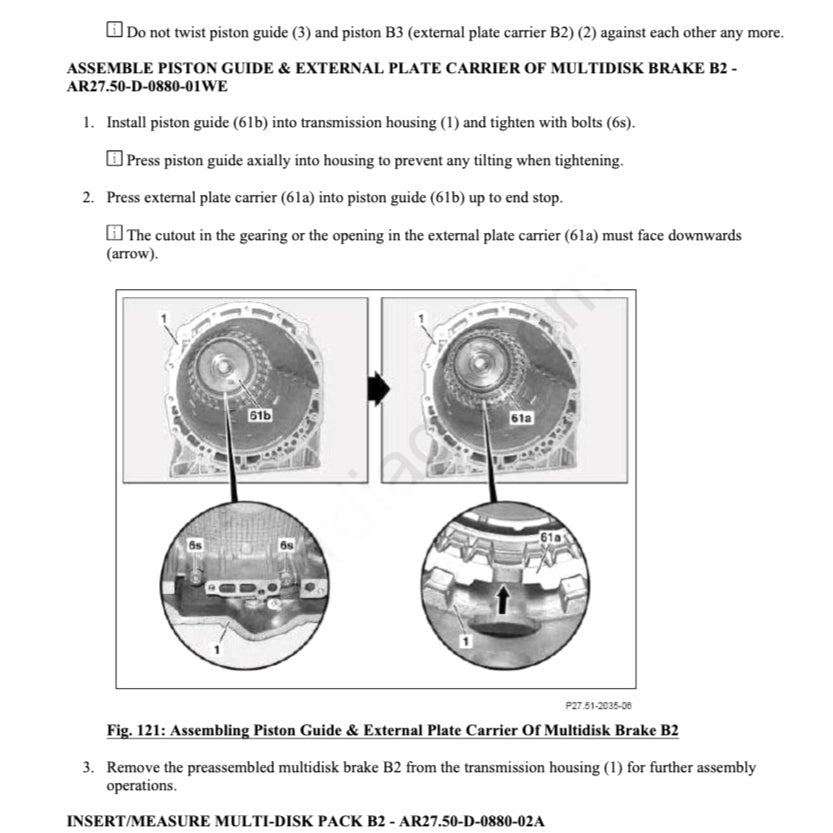 Do not twist piston guide (3) and piston B3 (external plate carrier B2) (2) against each other any more.

ASSEMBLE PISTON GUIDE & EXTERNAL PLATE CARRIER OF MULTIDISK BRAKE B2 - AR27.50-D-0880-01WE

1. Install piston guide (61b) into transmission housing (1) and tighten with bolts (6s).

Press piston guide axially into housing to prevent any tilting when tightening.

2. Press external plate carrier (61a) into piston guide (61b) up to end stop.

The cutout in the gearing or the opening in the external plate carrier (61a) must face downwards (arrow).

1
61b
6s
6s
1
1
61a
61a
1

P27.51-2035-06

Fig. 121: Assembling Piston Guide & External Plate Carrier Of Multidisk Brake B2

3. Remove the preassembled multidisk brake B2 from the transmission housing (1) for further assembly operations.

INSERT/MEASURE MULTI-DISK PACK B2 - AR27.50-D-0880-02A