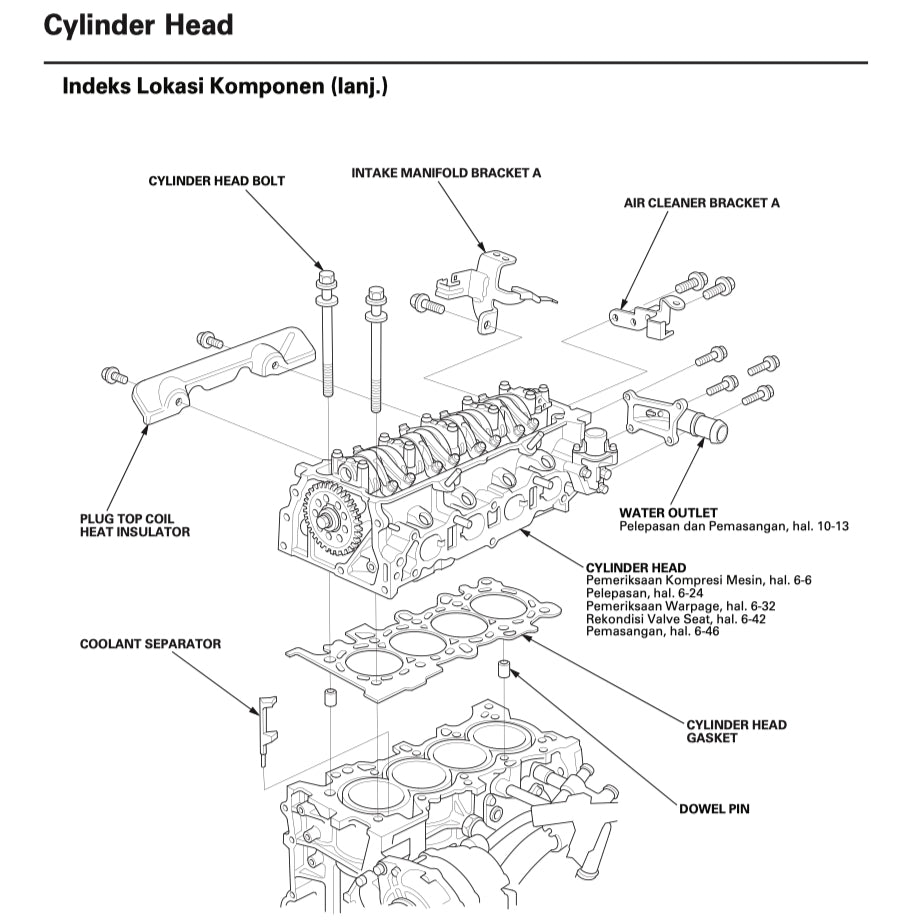 Cylinder Head

Indeks Lokasi Komponen (lanj.)

CYLINDER HEAD BOLT

INTAKE MANIFOLD BRACKET A

AIR CLEANER BRACKET A

PLUG TOP COIL HEAT INSULATOR

WATER OUTLET
Pelepasan dan Pemasangan, hal. 10-13

CYLINDER HEAD
Pemeriksaan Kompresi Mesin, hal. 6-6
Pelepasan, hal. 6-24
Pemeriksaan Warpage, hal. 6-32
Rekondisi Valve Seat, hal. 6-42
Pemasangan, hal. 6-46

COOLANT SEPARATOR

CYLINDER HEAD GASKET

DOWEL PIN