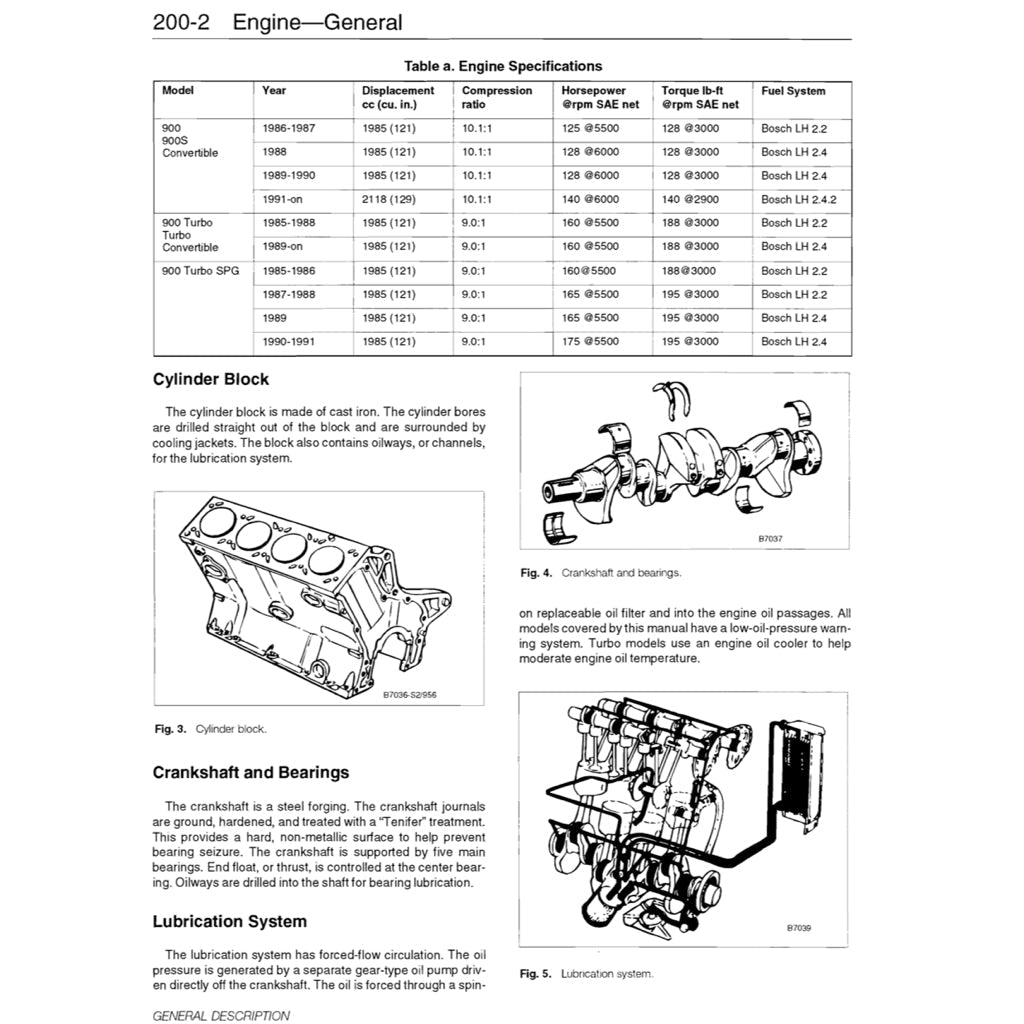 200-2 Engine—General

Table a. Engine Specifications

| Model | Year | Displacement cc (cu. in.) | Compression ratio | Horsepower @rpm SAE net | Torque lb-ft @rpm SAE net | Fuel System |
|---|---|---|---|---|---|---|
| 900 900S Convertible | 1986-1987 | 1985 (121) | 10.1:1 | 125 @5500 | 128 @3000 | Bosch LH 2.2 |
| | 1988 | 1985 (121) | 10.1:1 | 128 @6000 | 128 @3000 | Bosch LH 2.4 |
| | 1989-1990 | 1985 (121) | 10.1:1 | 128 @6000 | 128 @3000 | Bosch LH 2.4 |
| | 1991-on | 2118 (129) | 10.1:1 | 140 @6000 | 140 @2900 | Bosch LH 2.4.2 |
| 900 Turbo Turbo Convertible | 1985-1988 | 1985 (121) | 9.0:1 | 160 @5500 | 188 @3000 | Bosch LH 2.2 |
| | 1989-on | 1985 (121) | 9.0:1 | 160 @5500 | 188 @3000 | Bosch LH 2.4 |
| 900 Turbo SPG | 1985-1986 | 1985 (121) | 9.0:1 | 160@5500 | 188@3000 | Bosch LH 2.2 |
| | 1987-1988 | 1985 (121) | 9.0:1 | 165 @5500 | 195 @3000 | Bosch LH 2.2 |
| | 1989 | 1985 (121) | 9.0:1 | 165 @5500 | 195 @3000 | Bosch LH 2.4 |
| | 1990-1991 | 1985 (121) | 9.0:1 | 175 @5500 | 195 @3000 | Bosch LH 2.4 |

Cylinder Block

The cylinder block is made of cast iron. The cylinder bores are drilled straight out of the block and are surrounded by cooling jackets. The block also contains oilways, or channels, for the lubrication system.

B7036-S2/956

Fig. 3. Cylinder block.

Crankshaft and Bearings

The crankshaft is a steel forging. The crankshaft journals are ground, hardened, and treated with a "Tenifer" treatment. This provides a hard, non-metallic surface to help prevent bearing seizure. The crankshaft is supported by five main bearings. End float, or thrust, is controlled at the center bearing. Oilways are drilled into the shaft for bearing lubrication.

Lubrication System

The lubrication system has forced-flow circulation. The oil pressure is generated by a separate gear-type oil pump driven directly off the crankshaft. The oil is forced through a spin-

B7037

Fig. 4. Crankshaft and bearings.

on replaceable oil filter and into the engine oil passages. All models covered by this manual have a low-oil-pressure warning system. Turbo models use an engine oil cooler to help moderate engine oil temperature.

B7039

Fig. 5. Lubrication system.

GENERAL DESCRIPTION