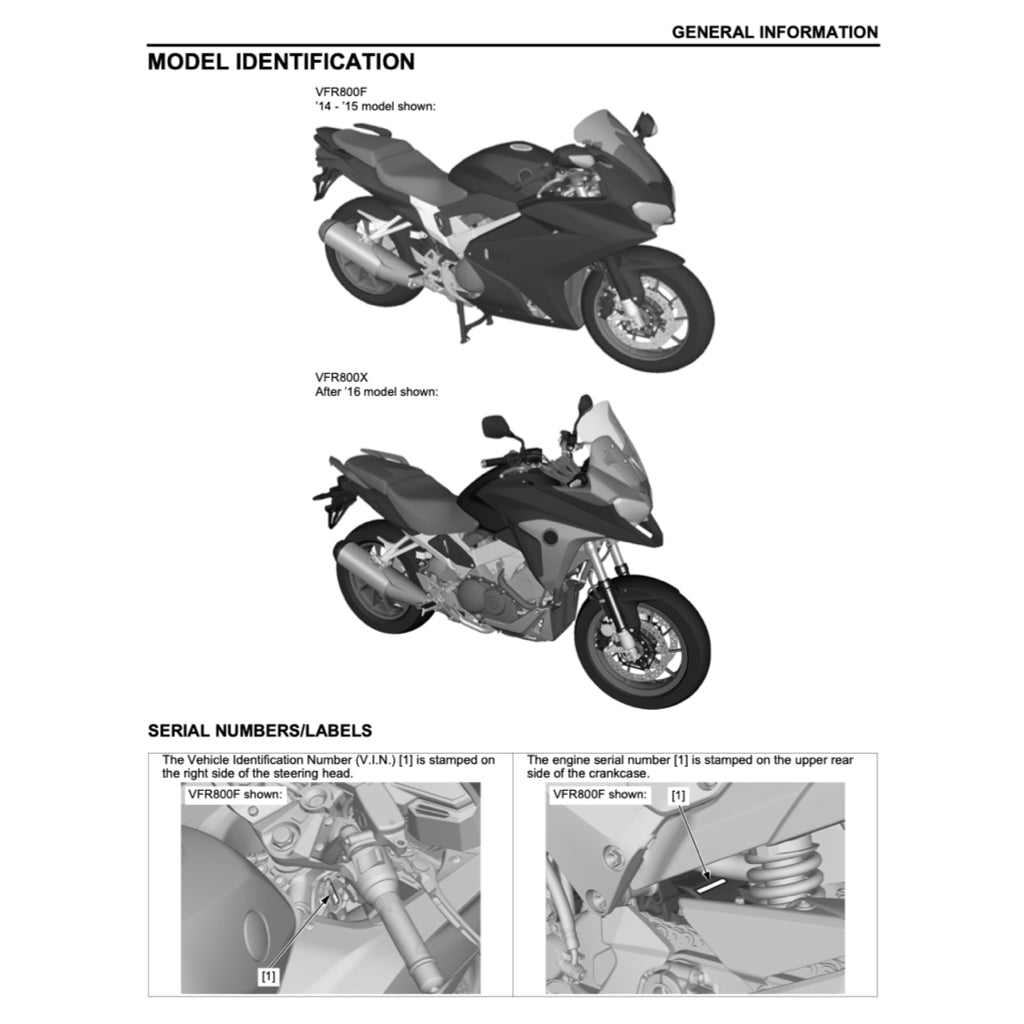 GENERAL INFORMATION

MODEL IDENTIFICATION

VFR800F
'14 - '15 model shown:

VFR800X
After '16 model shown:

SERIAL NUMBERS/LABELS

The Vehicle Identification Number (V.I.N.) [1] is stamped on the right side of the steering head.

VFR800F shown:

[1]

The engine serial number [1] is stamped on the upper rear side of the crankcase.

VFR800F shown:

[1]