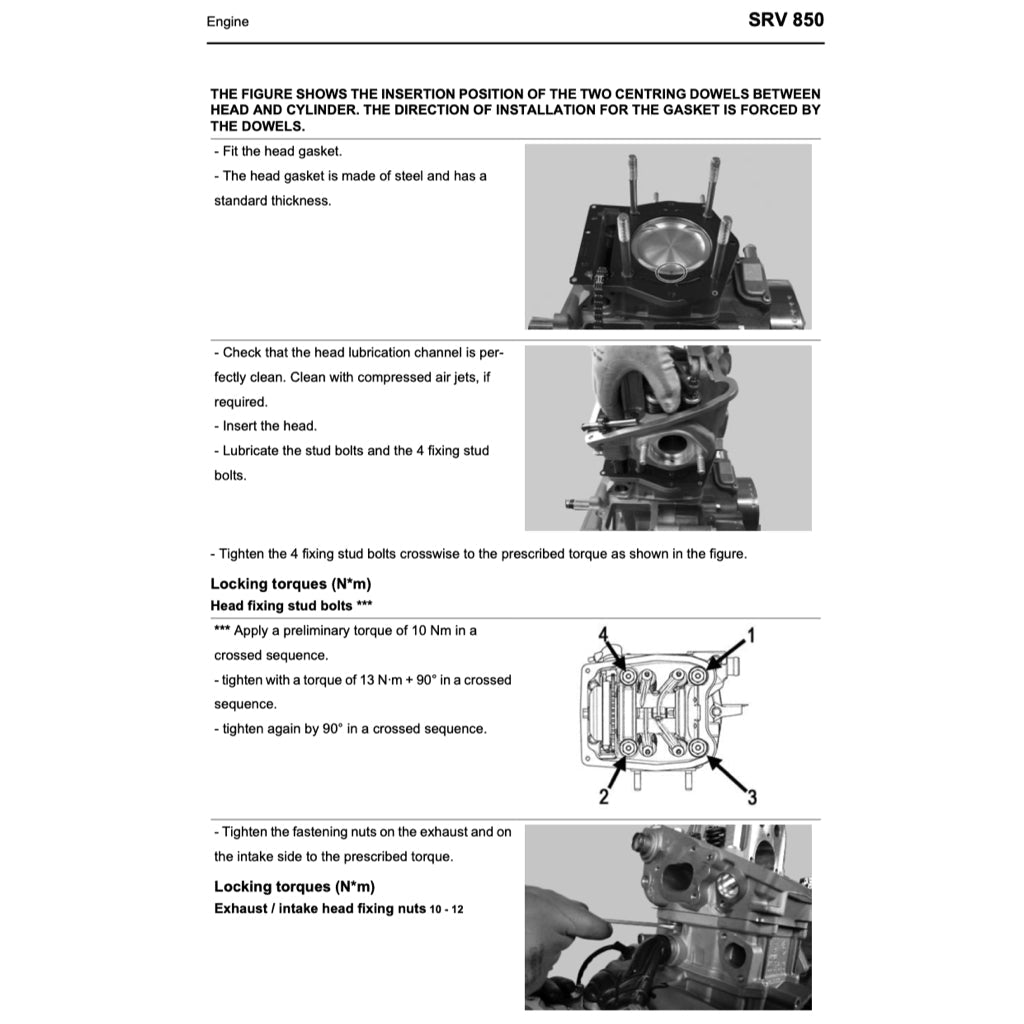 Engine

SRV 850

THE FIGURE SHOWS THE INSERTION POSITION OF THE TWO CENTRING DOWELS BETWEEN HEAD AND CYLINDER. THE DIRECTION OF INSTALLATION FOR THE GASKET IS FORCED BY THE DOWELS.

- Fit the head gasket.
- The head gasket is made of steel and has a standard thickness.

- Check that the head lubrication channel is perfectly clean. Clean with compressed air jets, if required.
- Insert the head.
- Lubricate the stud bolts and the 4 fixing stud bolts.

- Tighten the 4 fixing stud bolts crosswise to the prescribed torque as shown in the figure.

Locking torques (N*m)
Head fixing stud bolts ***

*** Apply a preliminary torque of 10 Nm in a crossed sequence.
- tighten with a torque of 13 N·m + 90° in a crossed sequence.
- tighten again by 90° in a crossed sequence.

4
1
2
3

- Tighten the fastening nuts on the exhaust and on the intake side to the prescribed torque.

Locking torques (N*m)
Exhaust / intake head fixing nuts 10 - 12