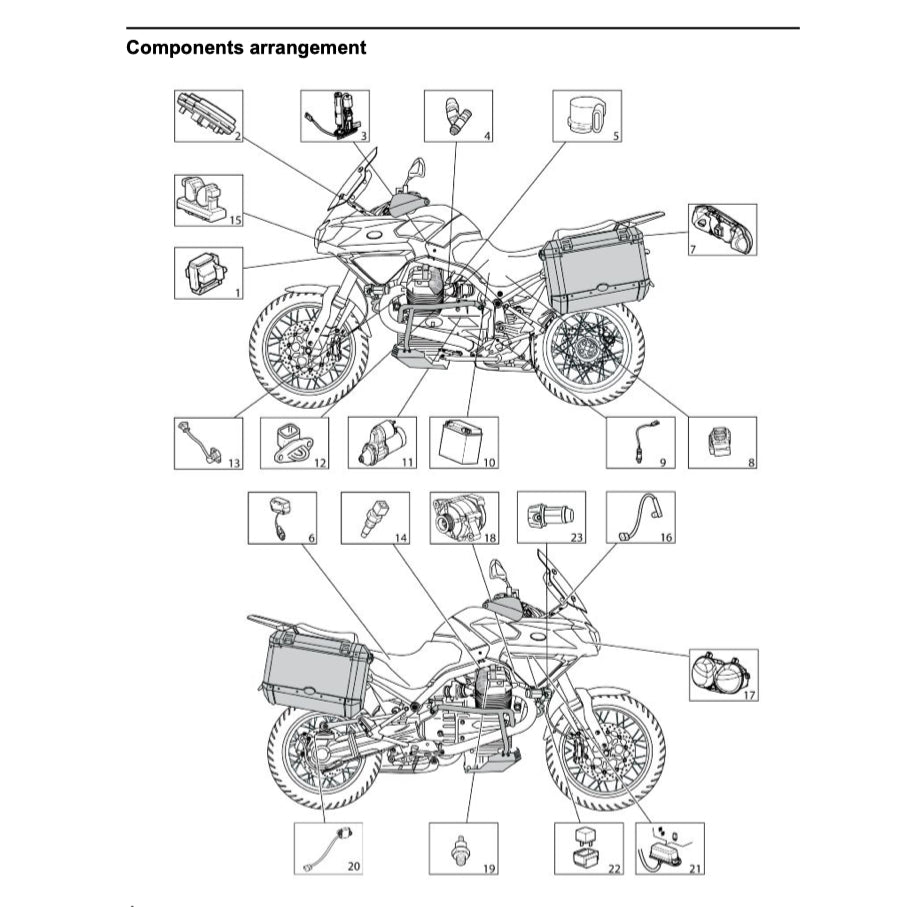 Components arrangement

2
3
4
5
15
7
1
13
12
11
10
9
8
6
14
18
23
16
17
20
19
22
21