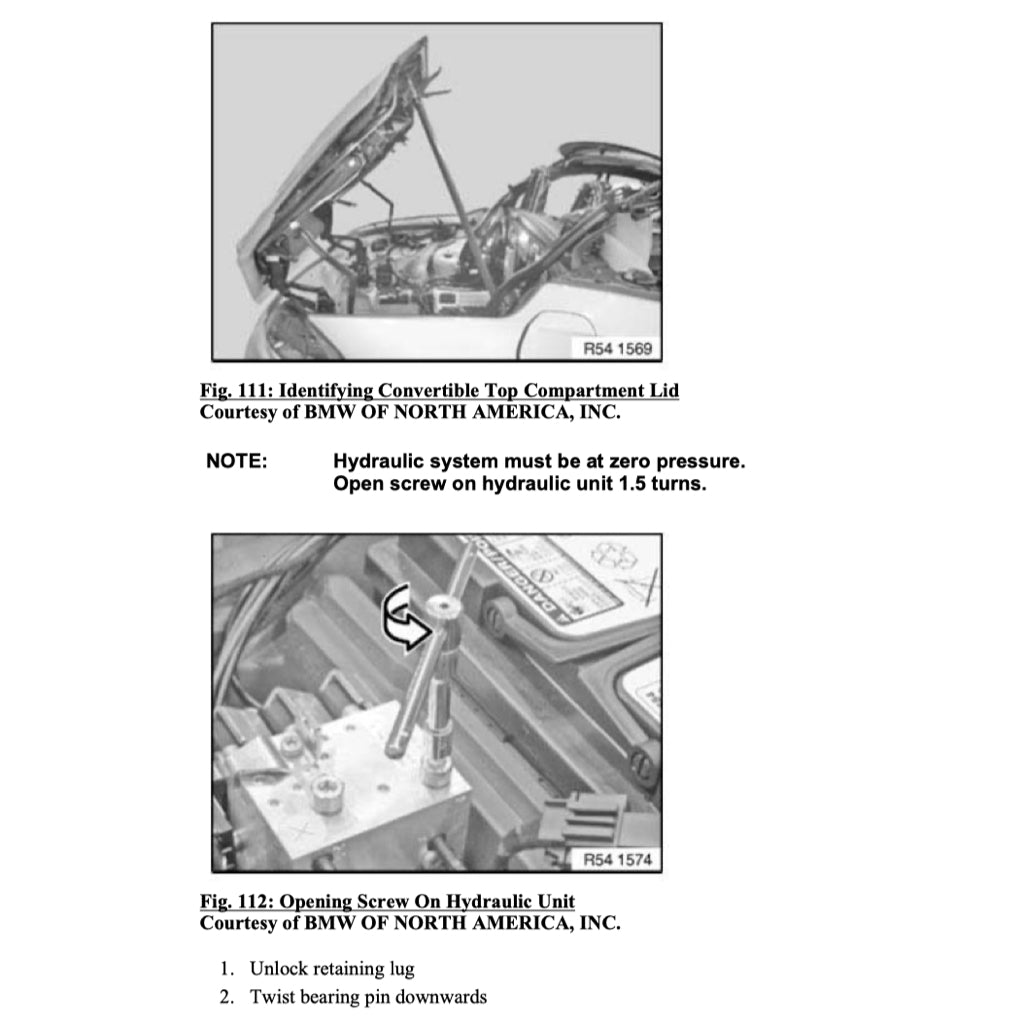 R54 1569

Fig. 111: Identifying Convertible Top Compartment Lid
Courtesy of BMW OF NORTH AMERICA, INC.

NOTE: Hydraulic system must be at zero pressure. Open screw on hydraulic unit 1.5 turns.

DANGER

R54 1574

Fig. 112: Opening Screw On Hydraulic Unit
Courtesy of BMW OF NORTH AMERICA, INC.

1. Unlock retaining lug
2. Twist bearing pin downwards