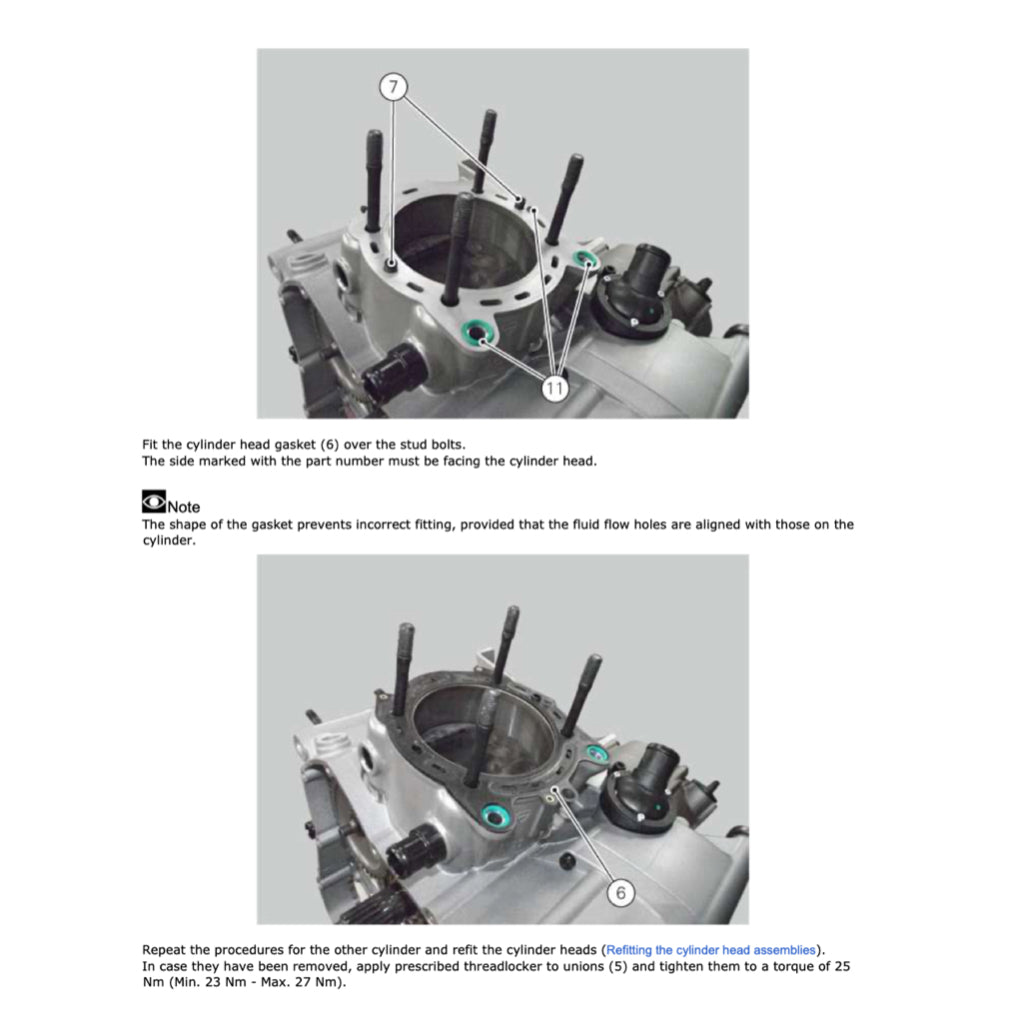 7

11

Fit the cylinder head gasket (6) over the stud bolts.
The side marked with the part number must be facing the cylinder head.

Note
The shape of the gasket prevents incorrect fitting, provided that the fluid flow holes are aligned with those on the cylinder.

6

Repeat the procedures for the other cylinder and refit the cylinder heads (Refitting the cylinder head assemblies).
In case they have been removed, apply prescribed threadlocker to unions (5) and tighten them to a torque of 25 Nm (Min. 23 Nm - Max. 27 Nm).