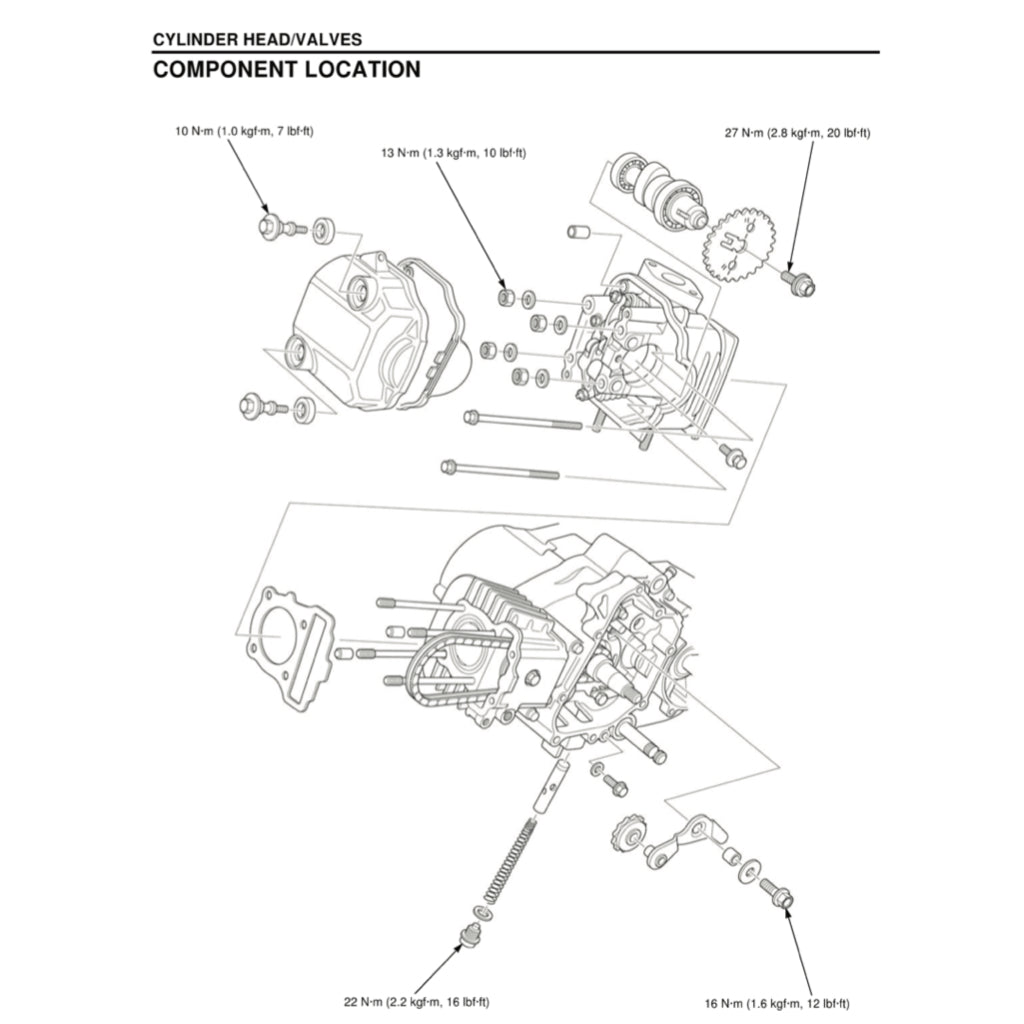 CYLINDER HEAD/VALVES

COMPONENT LOCATION

10 N·m (1.0 kgf·m, 7 lbf·ft)

13 N·m (1.3 kgf·m, 10 lbf·ft)

27 N·m (2.8 kgf·m, 20 lbf·ft)

22 N·m (2.2 kgf·m, 16 lbf·ft)

16 N·m (1.6 kgf·m, 12 lbf·ft)