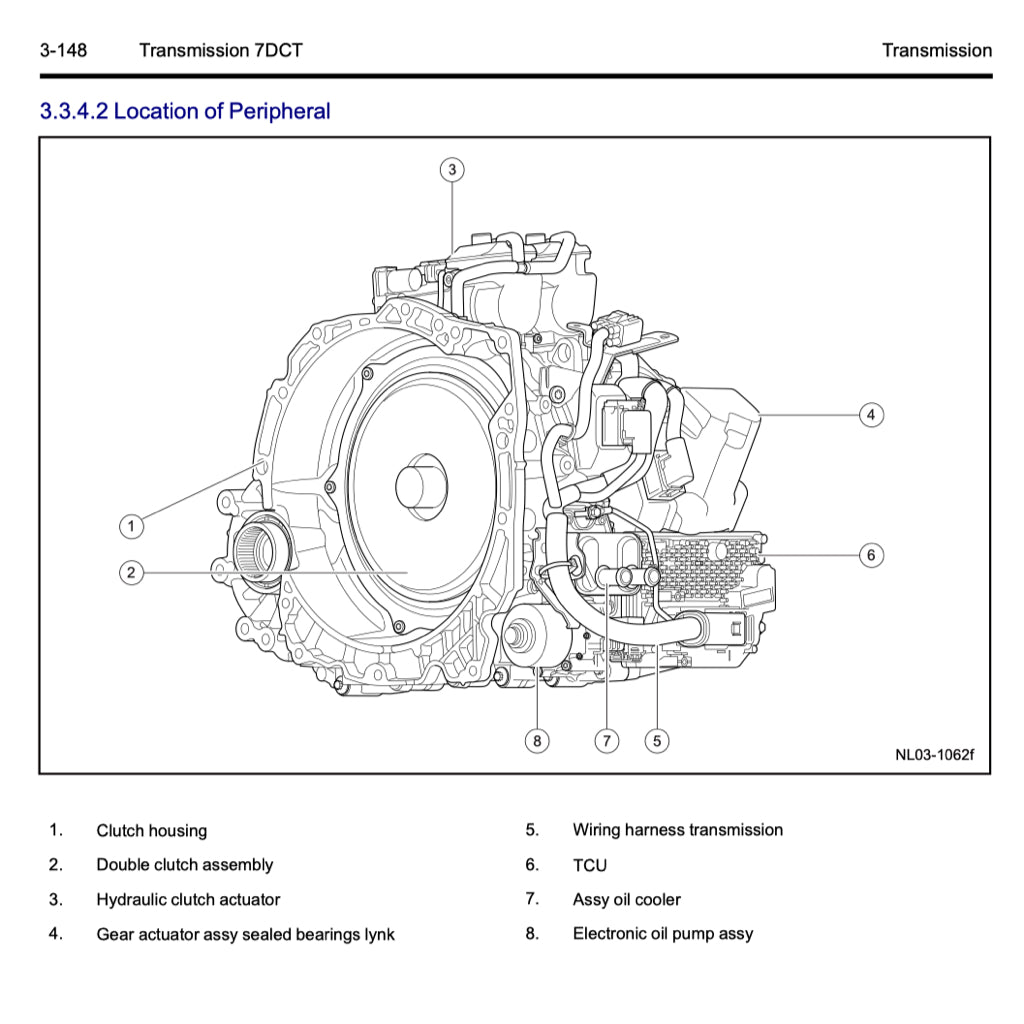 3-148 Transmission 7DCT Transmission

3.3.4.2 Location of Peripheral

3

4

1

6

2

8 7 5

NL03-1062f

1. Clutch housing
2. Double clutch assembly
3. Hydraulic clutch actuator
4. Gear actuator assy sealed bearings lynk

5. Wiring harness transmission
6. TCU
7. Assy oil cooler
8. Electronic oil pump assy