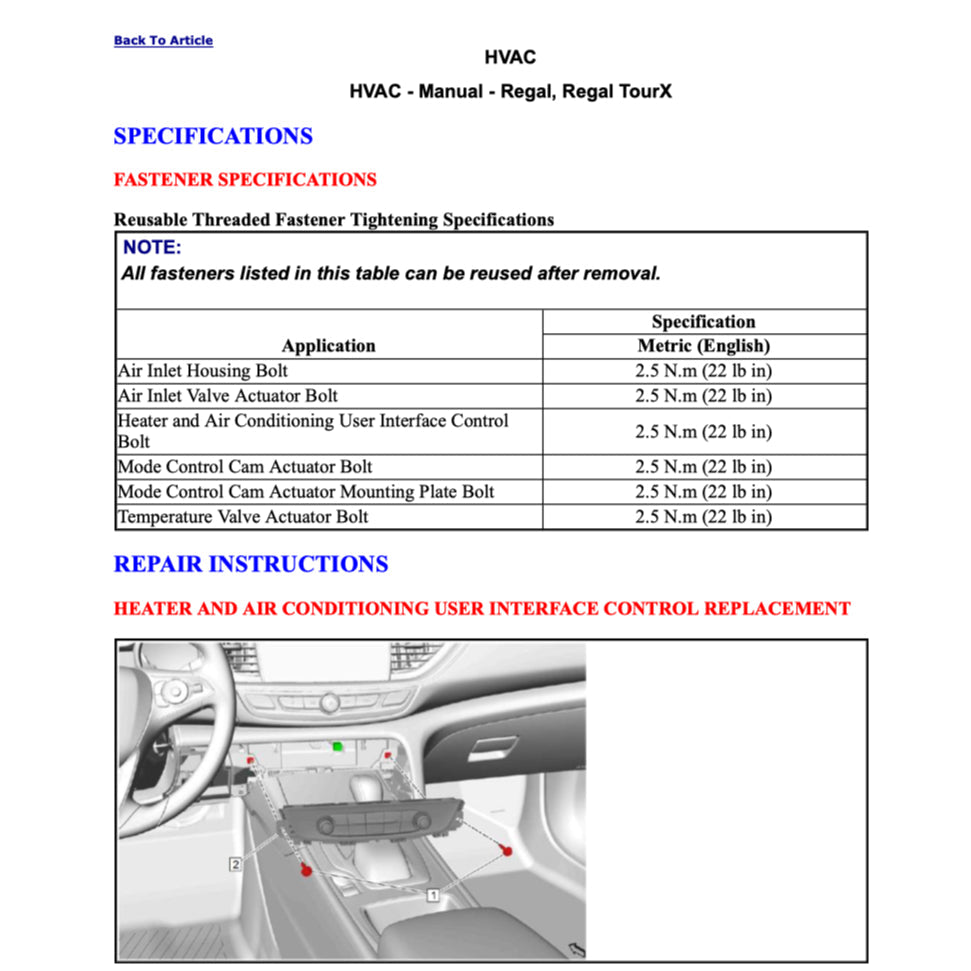 Back To Article

HVAC

HVAC - Manual - Regal, Regal TourX

SPECIFICATIONS

FASTENER SPECIFICATIONS

Reusable Threaded Fastener Tightening Specifications

NOTE:
All fasteners listed in this table can be reused after removal.

| Application | Specification Metric (English) |
|---|---|
| Air Inlet Housing Bolt | 2.5 N.m (22 lb in) |
| Air Inlet Valve Actuator Bolt | 2.5 N.m (22 lb in) |
| Heater and Air Conditioning User Interface Control Bolt | 2.5 N.m (22 lb in) |
| Mode Control Cam Actuator Bolt | 2.5 N.m (22 lb in) |
| Mode Control Cam Actuator Mounting Plate Bolt | 2.5 N.m (22 lb in) |
| Temperature Valve Actuator Bolt | 2.5 N.m (22 lb in) |

REPAIR INSTRUCTIONS

HEATER AND AIR CONDITIONING USER INTERFACE CONTROL REPLACEMENT

2
1