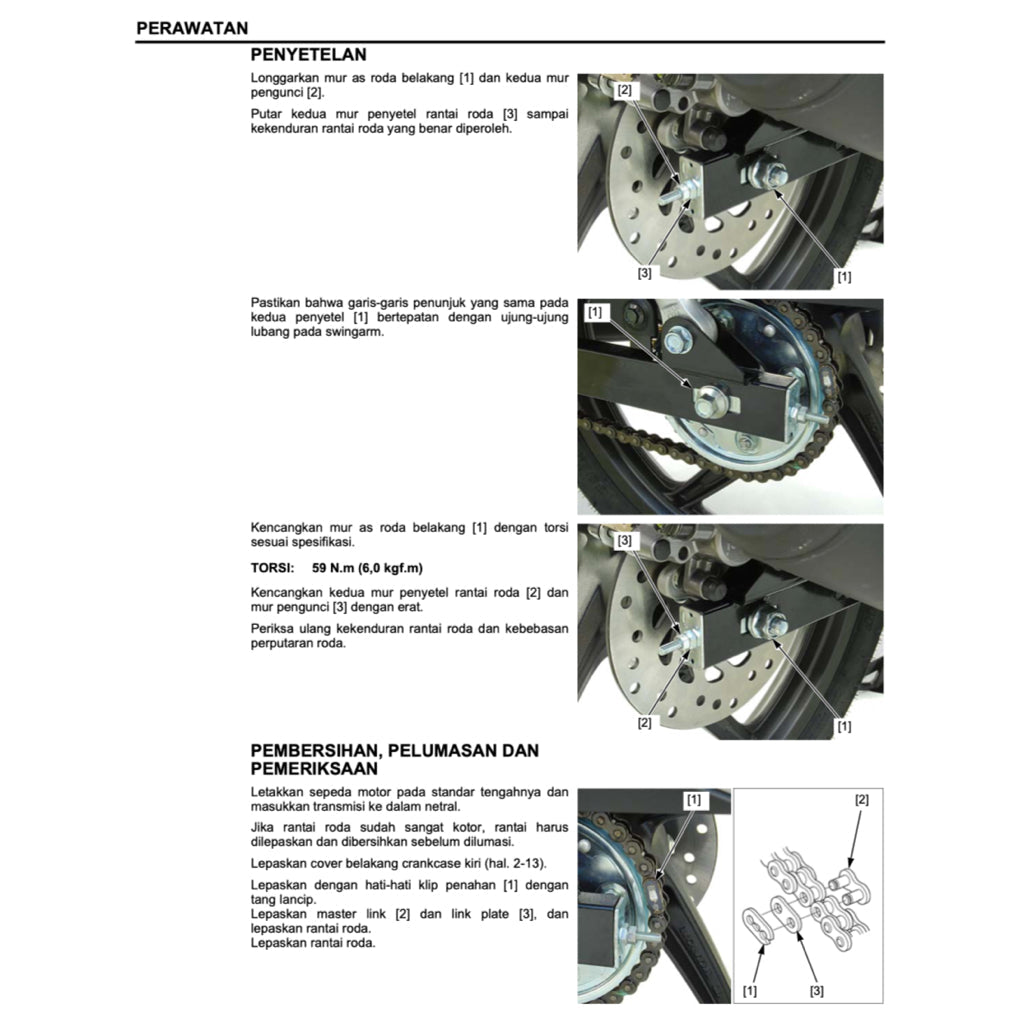 PERAWATAN

PENYETELAN

Longgarkan mur as roda belakang [1] dan kedua mur pengunci [2].

Putar kedua mur penyetel rantai roda [3] sampai kekenduran rantai roda yang benar diperoleh.

[2]

[3]

[1]

Pastikan bahwa garis-garis penunjuk yang sama pada kedua penyetel [1] bertepatan dengan ujung-ujung lubang pada swingarm.

[1]

Kencangkan mur as roda belakang [1] dengan torsi sesuai spesifikasi.

TORSI: 59 N.m (6,0 kgf.m)

Kencangkan kedua mur penyetel rantai roda [2] dan mur pengunci [3] dengan erat.

Periksa ulang kekenduran rantai roda dan kebebasan perputaran roda.

[3]

[2]

[1]

PEMBERSIHAN, PELUMASAN DAN PEMERIKSAAN

Letakkan sepeda motor pada standar tengahnya dan masukkan transmisi ke dalam netral.

Jika rantai roda sudah sangat kotor, rantai harus dilepaskan dan dibersihkan sebelum dilumasi.

Lepaskan cover belakang crankcase kiri (hal. 2-13).

Lepaskan dengan hati-hati klip penahan [1] dengan tang lancip.
Lepaskan master link [2] dan link plate [3], dan lepaskan rantai roda.
Lepaskan rantai roda.

[1]

[2]

[1]

[3]