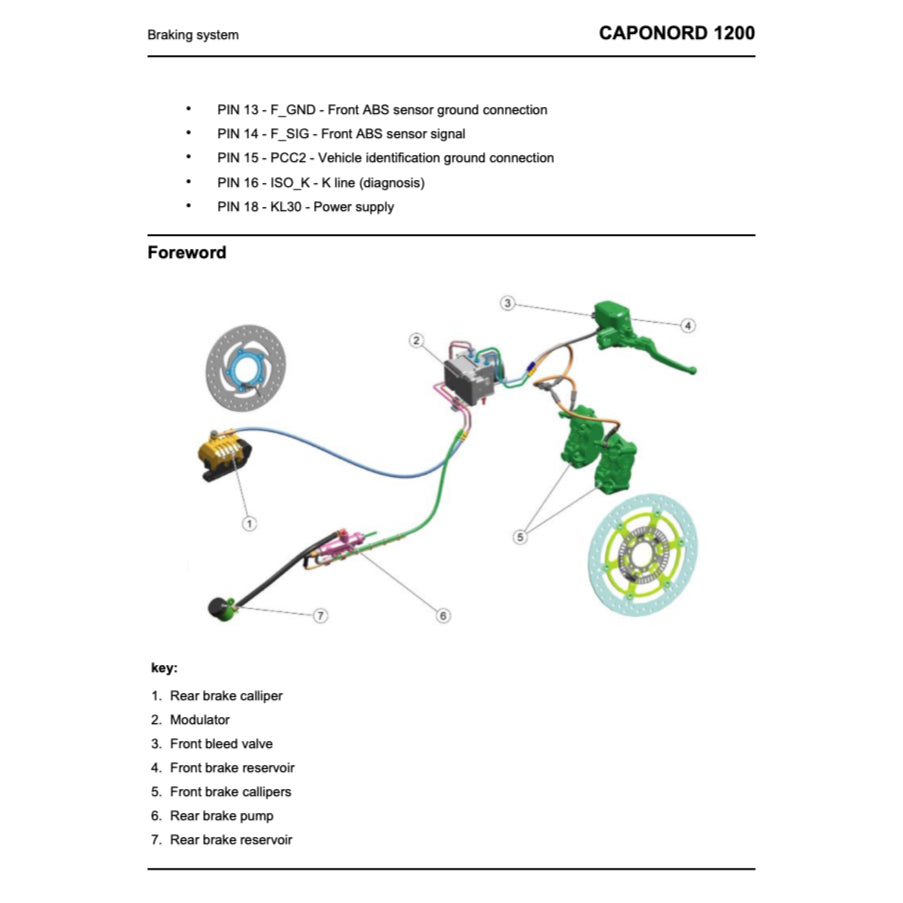 Braking system

CAPONORD 1200

- PIN 13 - F_GND - Front ABS sensor ground connection
- PIN 14 - F_SIG - Front ABS sensor signal
- PIN 15 - PCC2 - Vehicle identification ground connection
- PIN 16 - ISO_K - K line (diagnosis)
- PIN 18 - KL30 - Power supply

Foreword

3
4
2
1
5
7
6

key:

1. Rear brake calliper
2. Modulator
3. Front bleed valve
4. Front brake reservoir
5. Front brake callipers
6. Rear brake pump
7. Rear brake reservoir