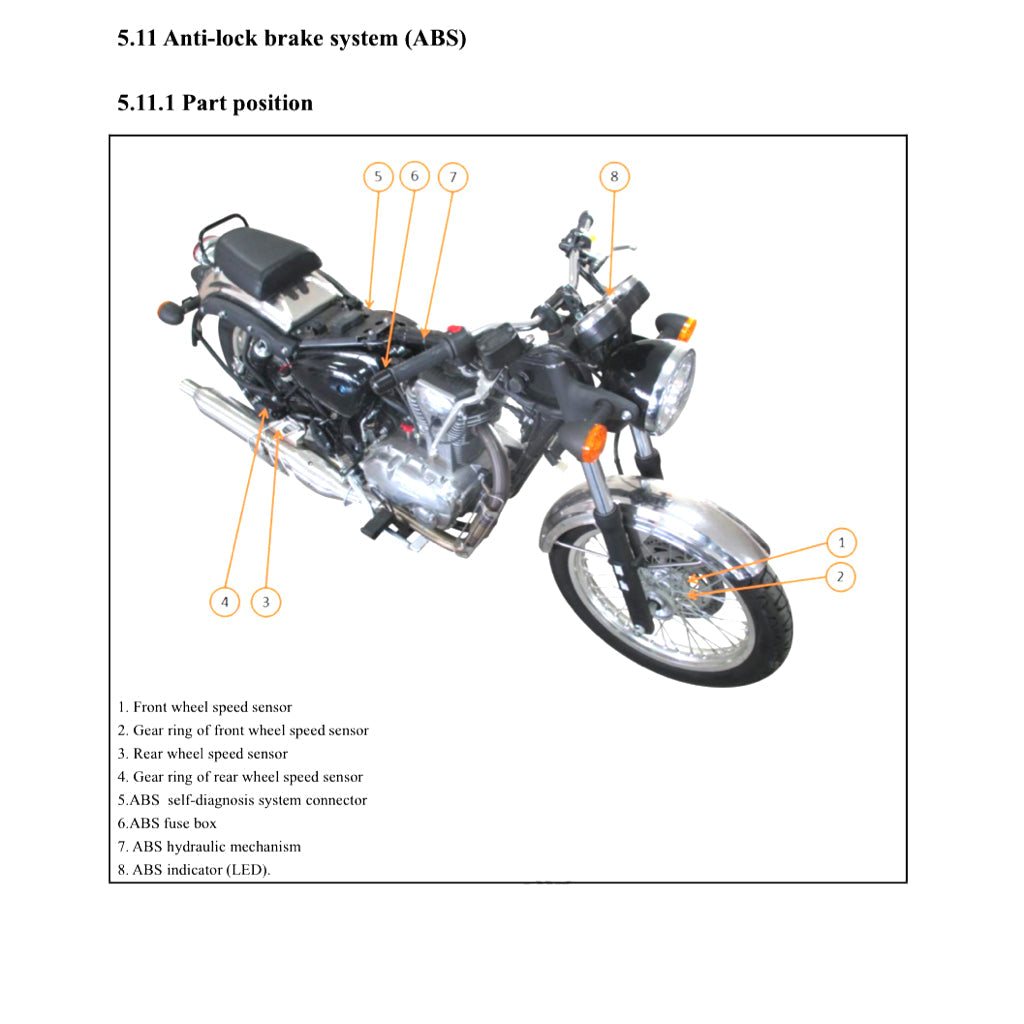 5.11 Anti-lock brake system (ABS)

5.11.1 Part position

5 6 7 8

1
2

4 3

1. Front wheel speed sensor
2. Gear ring of front wheel speed sensor
3. Rear wheel speed sensor
4. Gear ring of rear wheel speed sensor
5.ABS self-diagnosis system connector
6.ABS fuse box
7. ABS hydraulic mechanism
8. ABS indicator (LED).