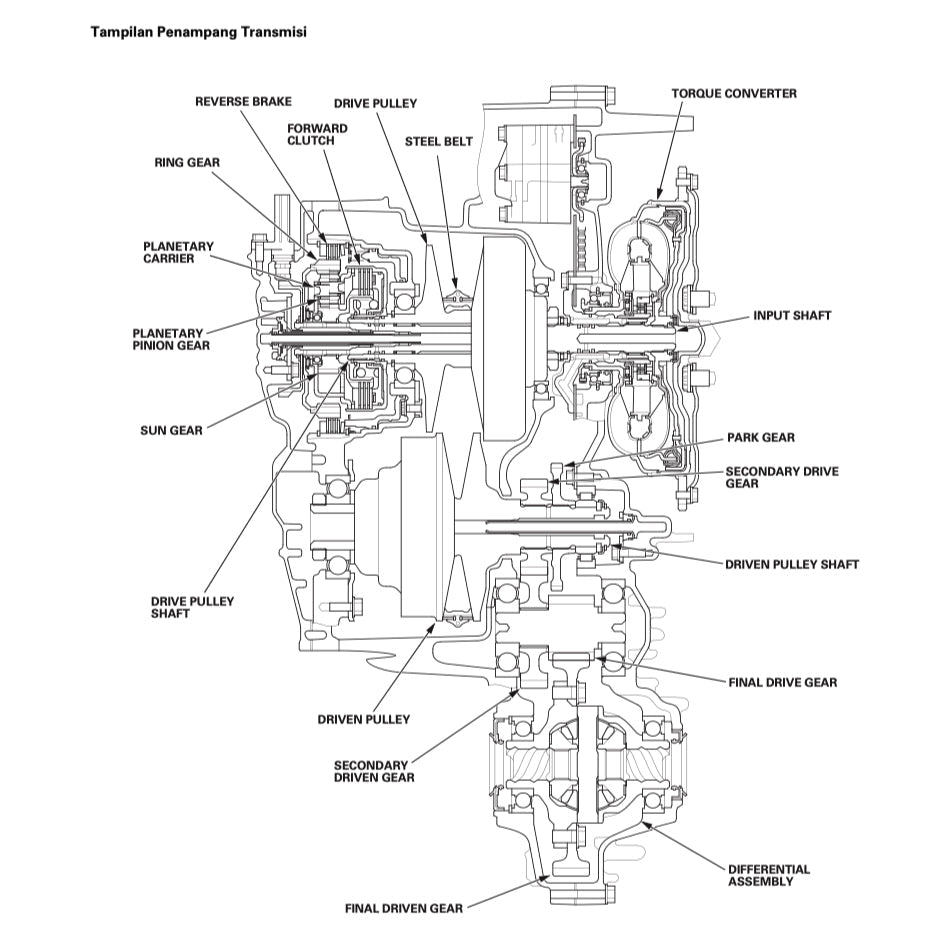 Tampilan Penampang Transmisi

REVERSE BRAKE
DRIVE PULLEY
TORQUE CONVERTER
FORWARD CLUTCH
STEEL BELT
RING GEAR
PLANETARY CARRIER
PLANETARY PINION GEAR
INPUT SHAFT
SUN GEAR
PARK GEAR
SECONDARY DRIVE GEAR
DRIVEN PULLEY SHAFT
DRIVE PULLEY SHAFT
FINAL DRIVE GEAR
DRIVEN PULLEY
SECONDARY DRIVEN GEAR
DIFFERENTIAL ASSEMBLY
FINAL DRIVEN GEAR