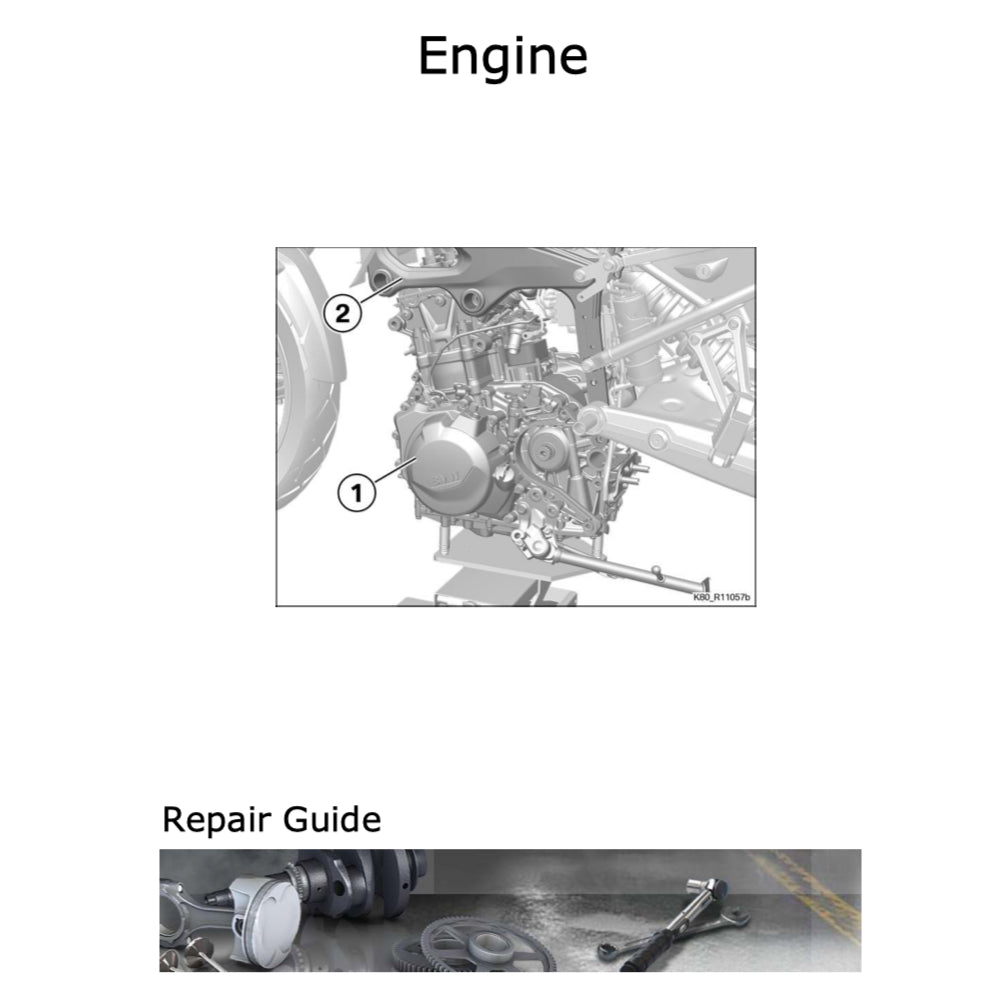 Engine

2

1

K80_R11057b

Repair Guide