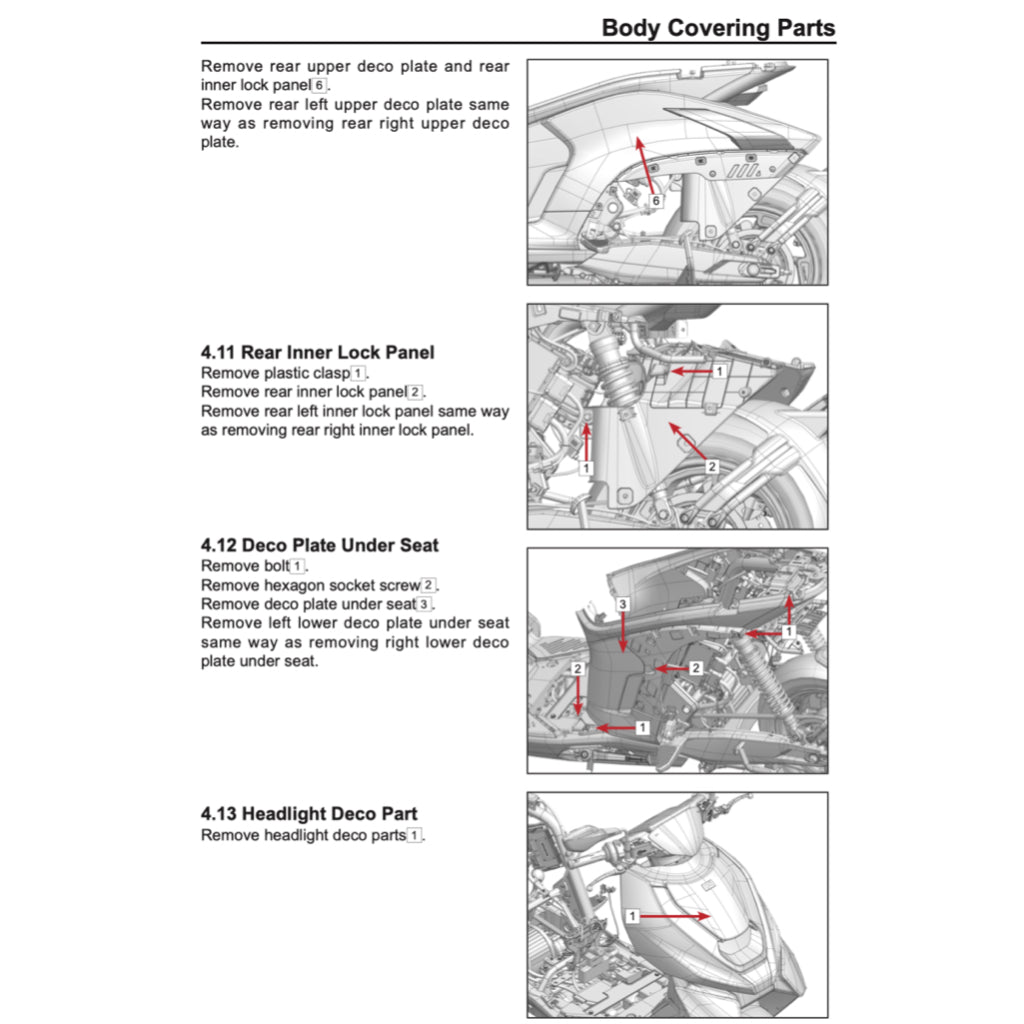 Body Covering Parts

Remove rear upper deco plate and rear inner lock panel 6.
Remove rear left upper deco plate same way as removing rear right upper deco plate.

6

4.11 Rear Inner Lock Panel
Remove plastic clasp 1.
Remove rear inner lock panel 2.
Remove rear left inner lock panel same way as removing rear right inner lock panel.

1
1
2

4.12 Deco Plate Under Seat
Remove bolt 1.
Remove hexagon socket screw 2.
Remove deco plate under seat 3.
Remove left lower deco plate under seat same way as removing right lower deco plate under seat.

3
1
2
2
1

4.13 Headlight Deco Part
Remove headlight deco parts 1.

1