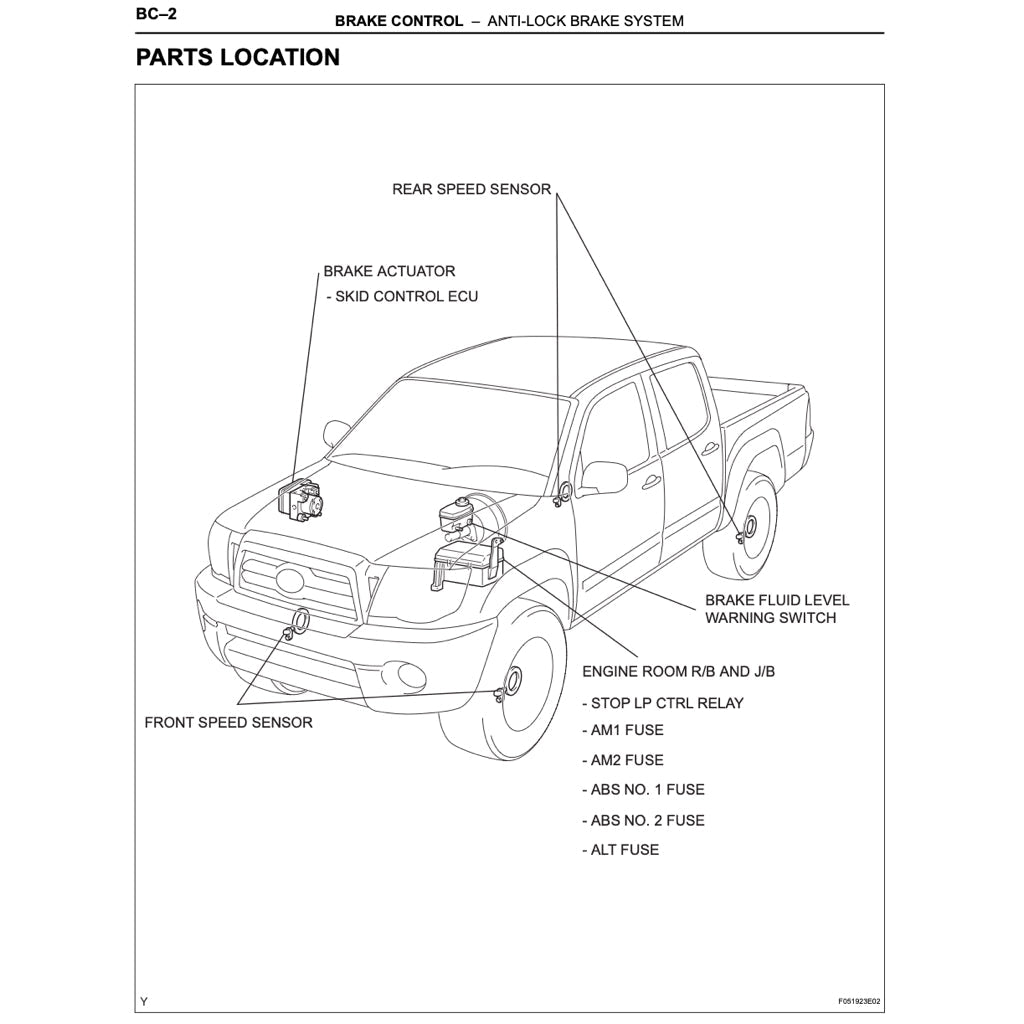 BC–2

BRAKE CONTROL – ANTI-LOCK BRAKE SYSTEM

PARTS LOCATION

REAR SPEED SENSOR

BRAKE ACTUATOR
- SKID CONTROL ECU

BRAKE FLUID LEVEL WARNING SWITCH

ENGINE ROOM R/B AND J/B
- STOP LP CTRL RELAY
- AM1 FUSE
- AM2 FUSE
- ABS NO. 1 FUSE
- ABS NO. 2 FUSE
- ALT FUSE

FRONT SPEED SENSOR

Y

F051923E02