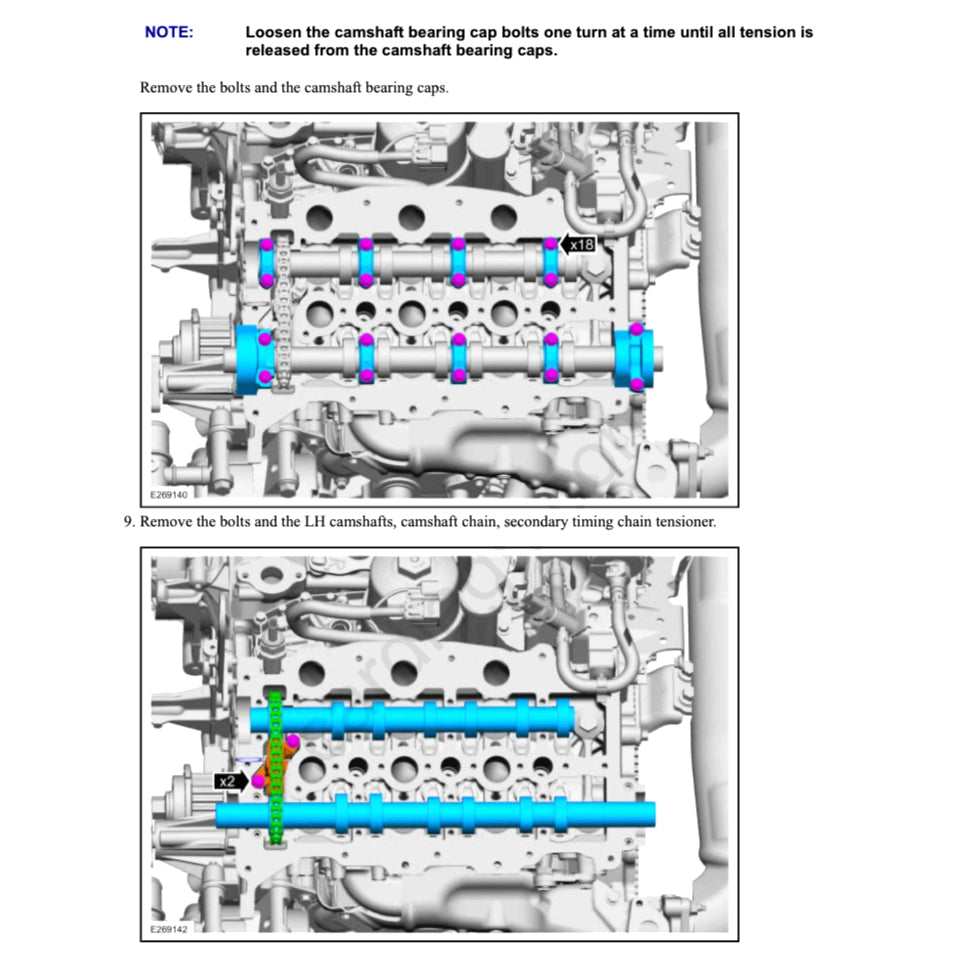 NOTE: Loosen the camshaft bearing cap bolts one turn at a time until all tension is released from the camshaft bearing caps.

Remove the bolts and the camshaft bearing caps.

x18

E269140

9. Remove the bolts and the LH camshafts, camshaft chain, secondary timing chain tensioner.

x2

E269142