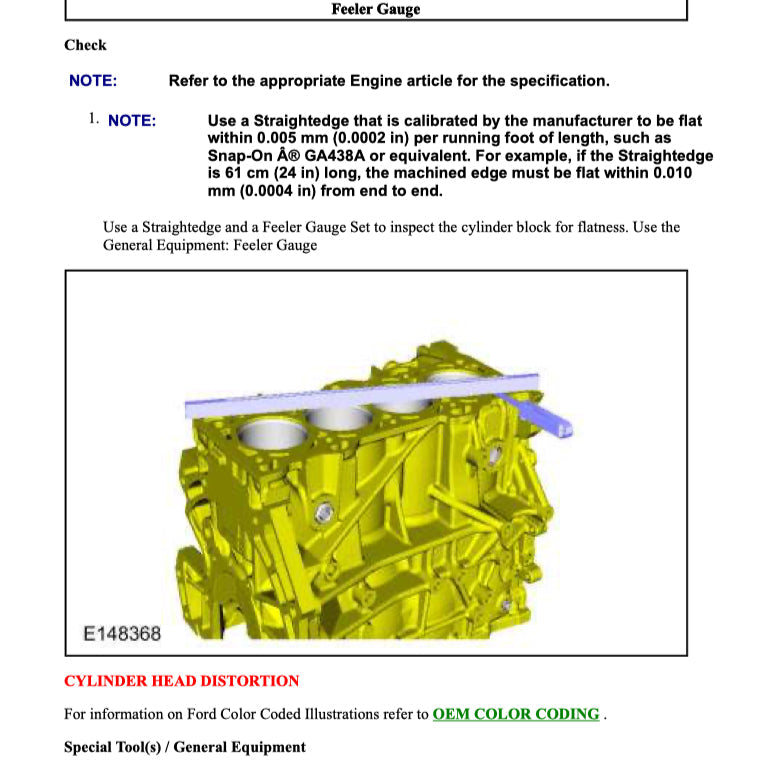 Feeler Gauge

Check

NOTE: Refer to the appropriate Engine article for the specification.

1. NOTE: Use a Straightedge that is calibrated by the manufacturer to be flat within 0.005 mm (0.0002 in) per running foot of length, such as Snap-On Â® GA438A or equivalent. For example, if the Straightedge is 61 cm (24 in) long, the machined edge must be flat within 0.010 mm (0.0004 in) from end to end.

Use a Straightedge and a Feeler Gauge Set to inspect the cylinder block for flatness. Use the General Equipment: Feeler Gauge

E148368

CYLINDER HEAD DISTORTION

For information on Ford Color Coded Illustrations refer to OEM COLOR CODING .

Special Tool(s) / General Equipment