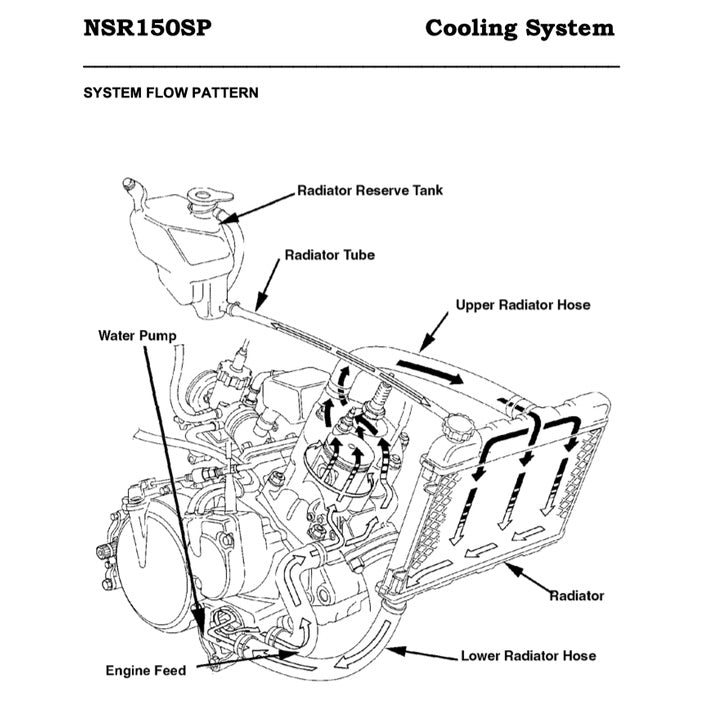 NSR150SP Cooling System

SYSTEM FLOW PATTERN

Radiator Reserve Tank

Radiator Tube

Upper Radiator Hose

Water Pump

Radiator

Lower Radiator Hose

Engine Feed