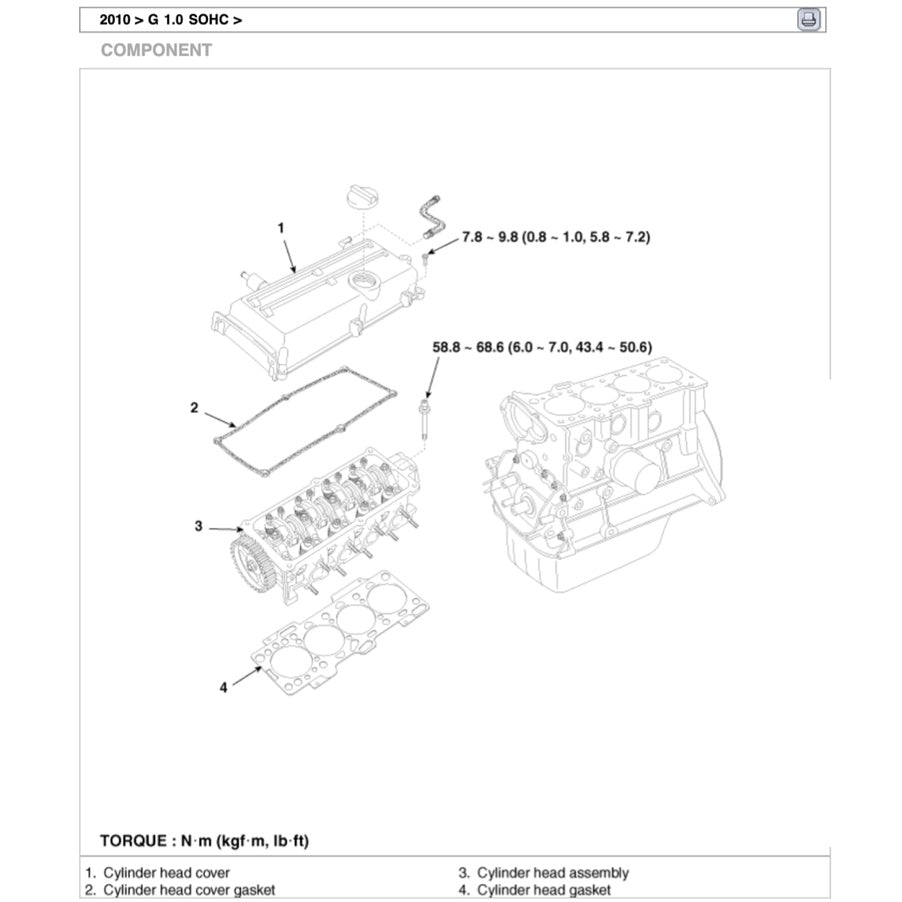 2010 > G 1.0 SOHC >

COMPONENT

1

7.8 ~ 9.8 (0.8 ~ 1.0, 5.8 ~ 7.2)

58.8 ~ 68.6 (6.0 ~ 7.0, 43.4 ~ 50.6)

2

3

4

TORQUE : N·m (kgf·m, lb·ft)

1. Cylinder head cover
2. Cylinder head cover gasket

3. Cylinder head assembly
4. Cylinder head gasket