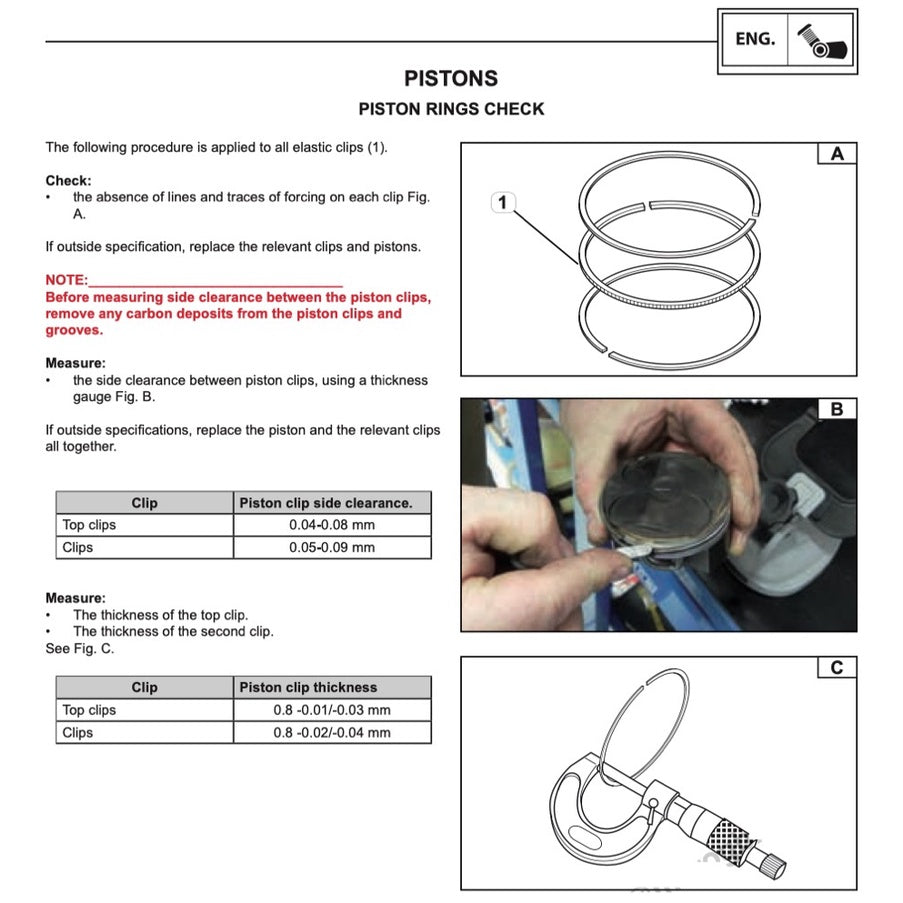 ENG.

PISTONS

PISTON RINGS CHECK

The following procedure is applied to all elastic clips (1).

Check:
• the absence of lines and traces of forcing on each clip Fig. A.

If outside specification, replace the relevant clips and pistons.

NOTE:
Before measuring side clearance between the piston clips, remove any carbon deposits from the piston clips and grooves.

Measure:
• the side clearance between piston clips, using a thickness gauge Fig. B.

If outside specifications, replace the piston and the relevant clips all together.

| Clip | Piston clip side clearance. |
|---|---|
| Top clips | 0.04-0.08 mm |
| Clips | 0.05-0.09 mm |

Measure:
• The thickness of the top clip.
• The thickness of the second clip.
See Fig. C.

| Clip | Piston clip thickness |
|---|---|
| Top clips | 0.8 -0.01/-0.03 mm |
| Clips | 0.8 -0.02/-0.04 mm |

A

1

B

C