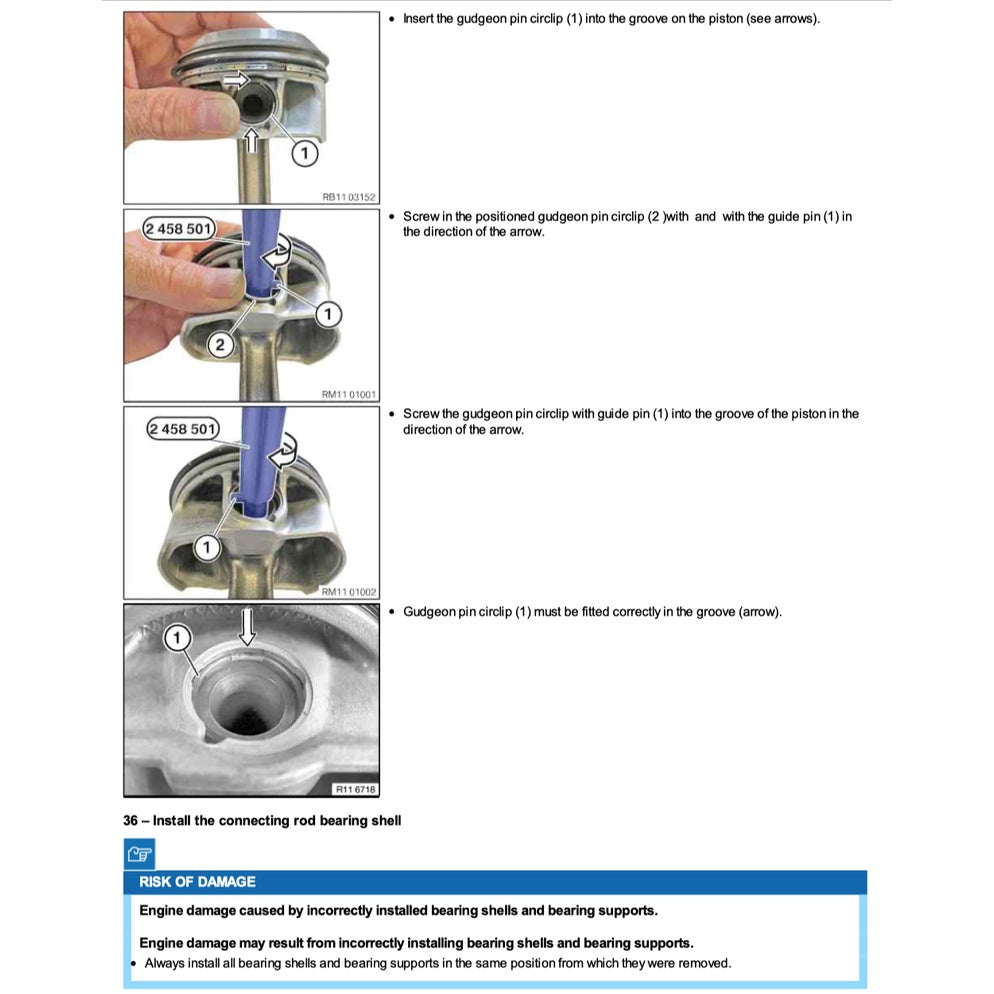 1

RB11 03152

• Insert the gudgeon pin circlip (1) into the groove on the piston (see arrows).

2 458 501

1

2

RM11 01001

• Screw in the positioned gudgeon pin circlip (2 )with and with the guide pin (1) in the direction of the arrow.

2 458 501

1

RM11 01002

• Screw the gudgeon pin circlip with guide pin (1) into the groove of the piston in the direction of the arrow.

1

R11 6718

• Gudgeon pin circlip (1) must be fitted correctly in the groove (arrow).

36 – Install the connecting rod bearing shell

RISK OF DAMAGE

Engine damage caused by incorrectly installed bearing shells and bearing supports.

Engine damage may result from incorrectly installing bearing shells and bearing supports.

• Always install all bearing shells and bearing supports in the same position from which they were removed.