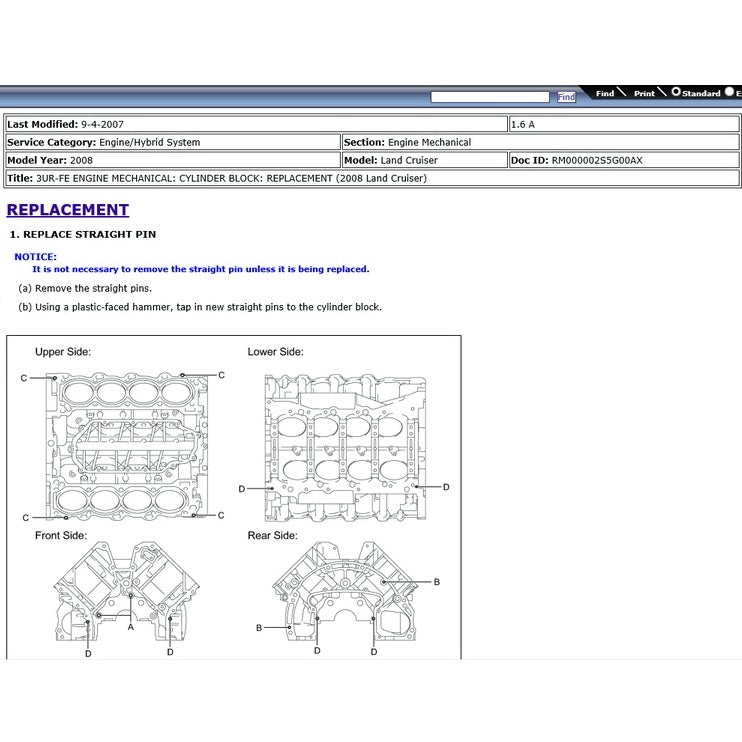 Find Find Print Standard E

| Last Modified: 9-4-2007 | | 1.6 A |
|---|---|---|
| Service Category: Engine/Hybrid System | Section: Engine Mechanical | |
| Model Year: 2008 | Model: Land Cruiser | Doc ID: RM000002S5G00AX |
| Title: 3UR-FE ENGINE MECHANICAL: CYLINDER BLOCK: REPLACEMENT (2008 Land Cruiser) | | |

REPLACEMENT

1. REPLACE STRAIGHT PIN

NOTICE:
It is not necessary to remove the straight pin unless it is being replaced.

(a) Remove the straight pins.

(b) Using a plastic-faced hammer, tap in new straight pins to the cylinder block.

Upper Side:
C
C
C
C

Lower Side:
D
D

Front Side:
A
D
D

Rear Side:
B
B
D
D